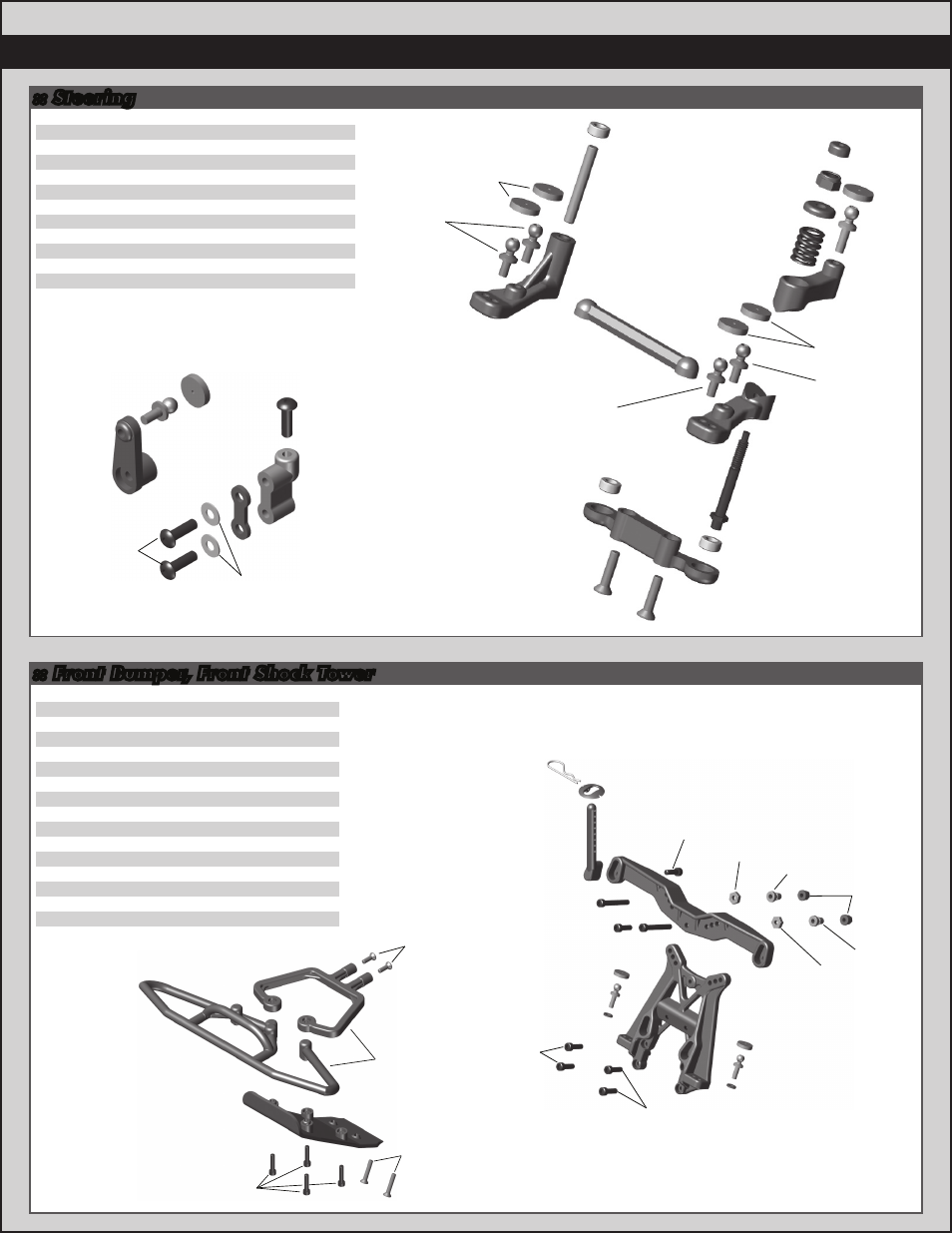 :: Steering

:: Front Bumper, Front Shock Tower