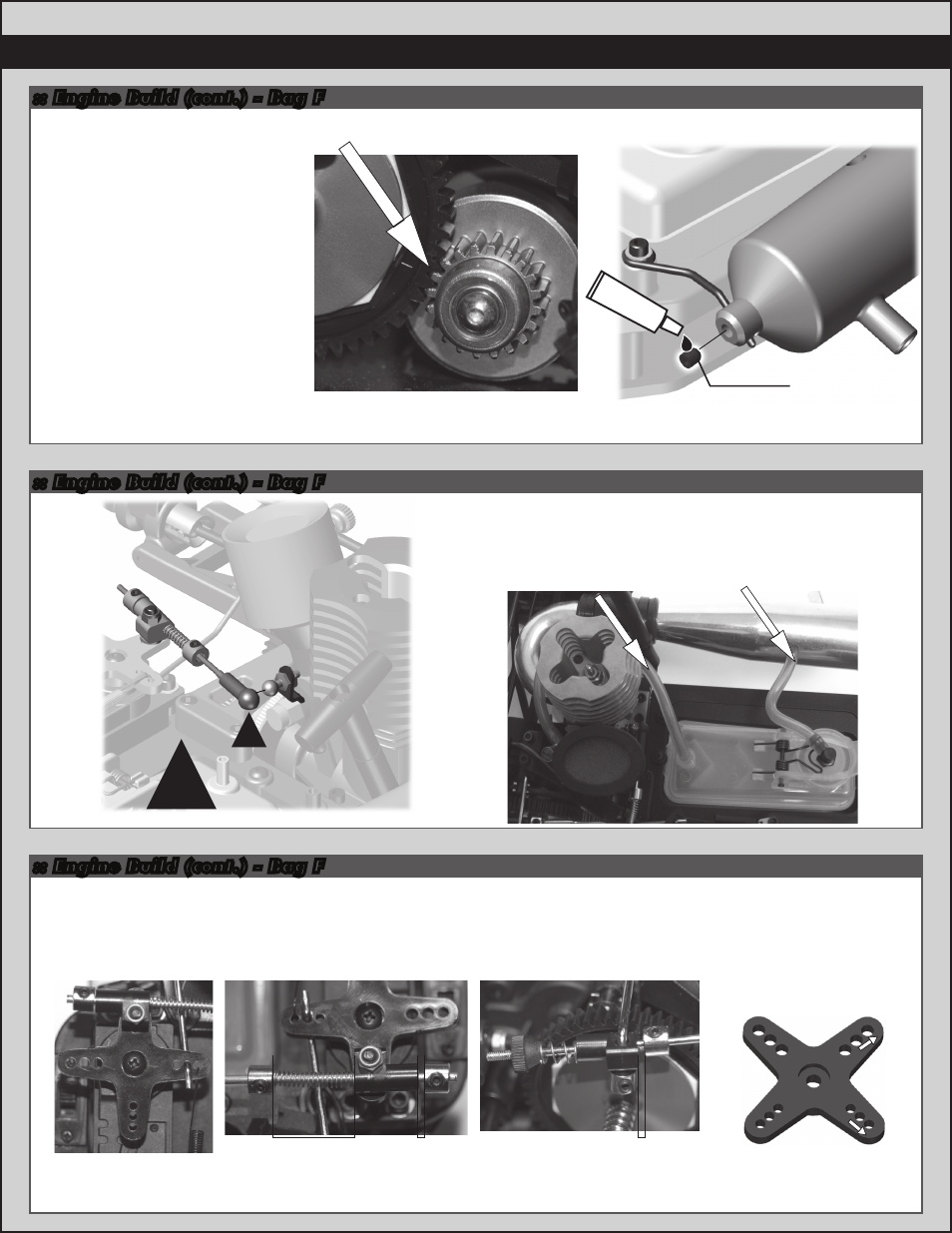 :: Engine Build (cont.) - Bag F

:: Engine Build (cont.) - Bag F

:: Engine Build (cont.) - Bag F