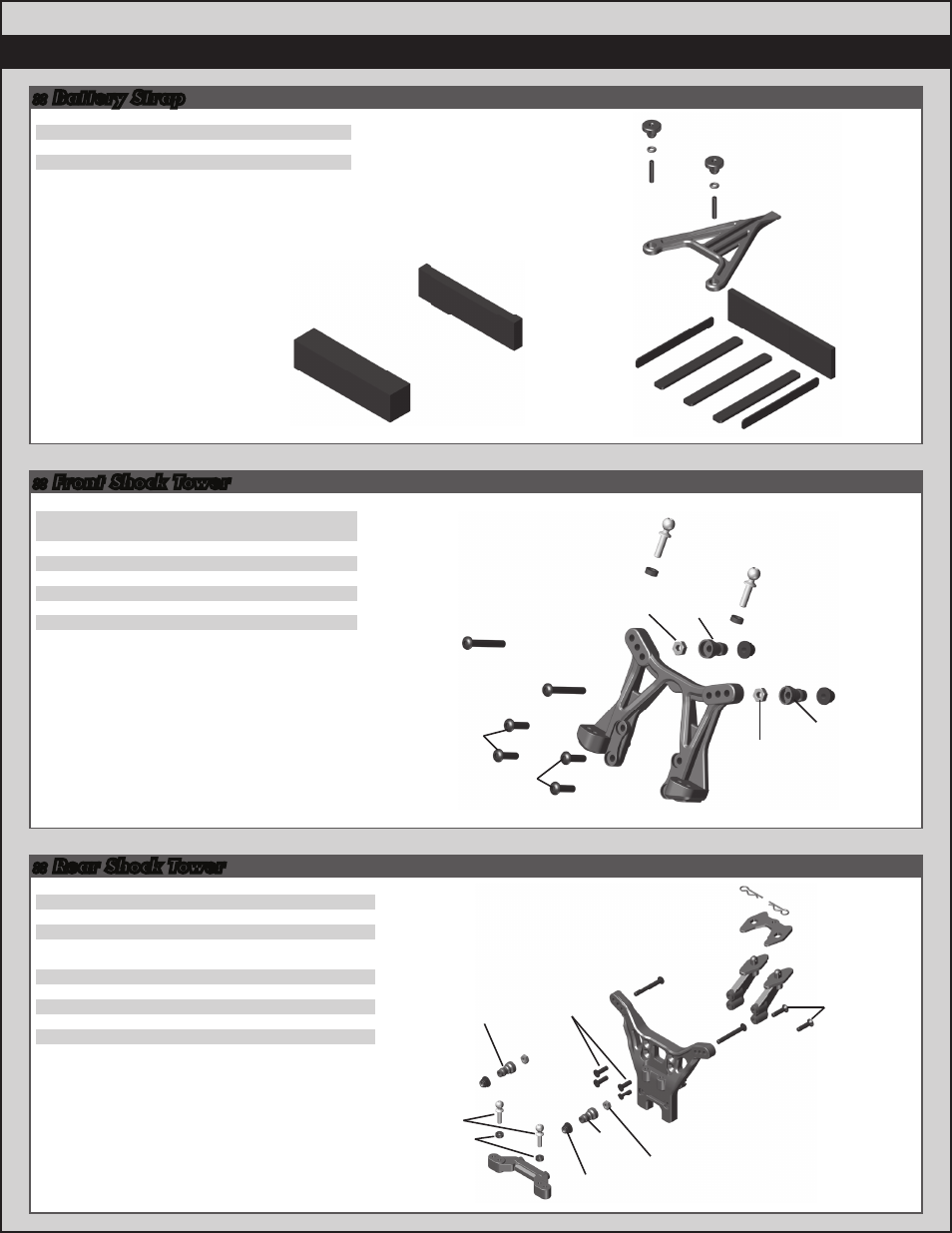 :: Battery Strap

:: Front Shock Tower

:: Rear Shock Tower