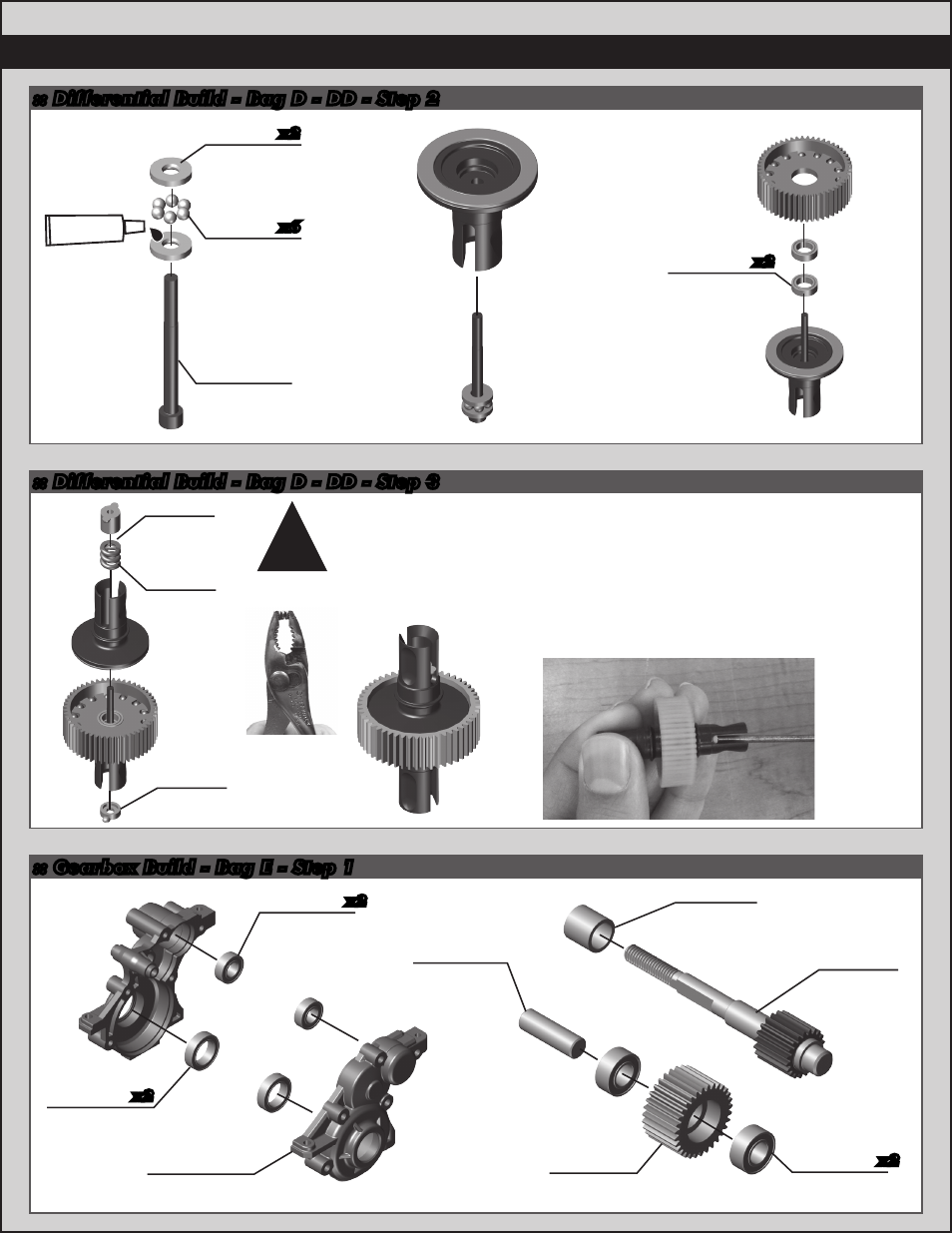 :: Differential Build - Bag D - DD - Step 2

x2

x6

x2

:: Differential Build - Bag D - DD - Step 3

:: Gearbox Build - Bag E - Step 1

x2

x2

x2