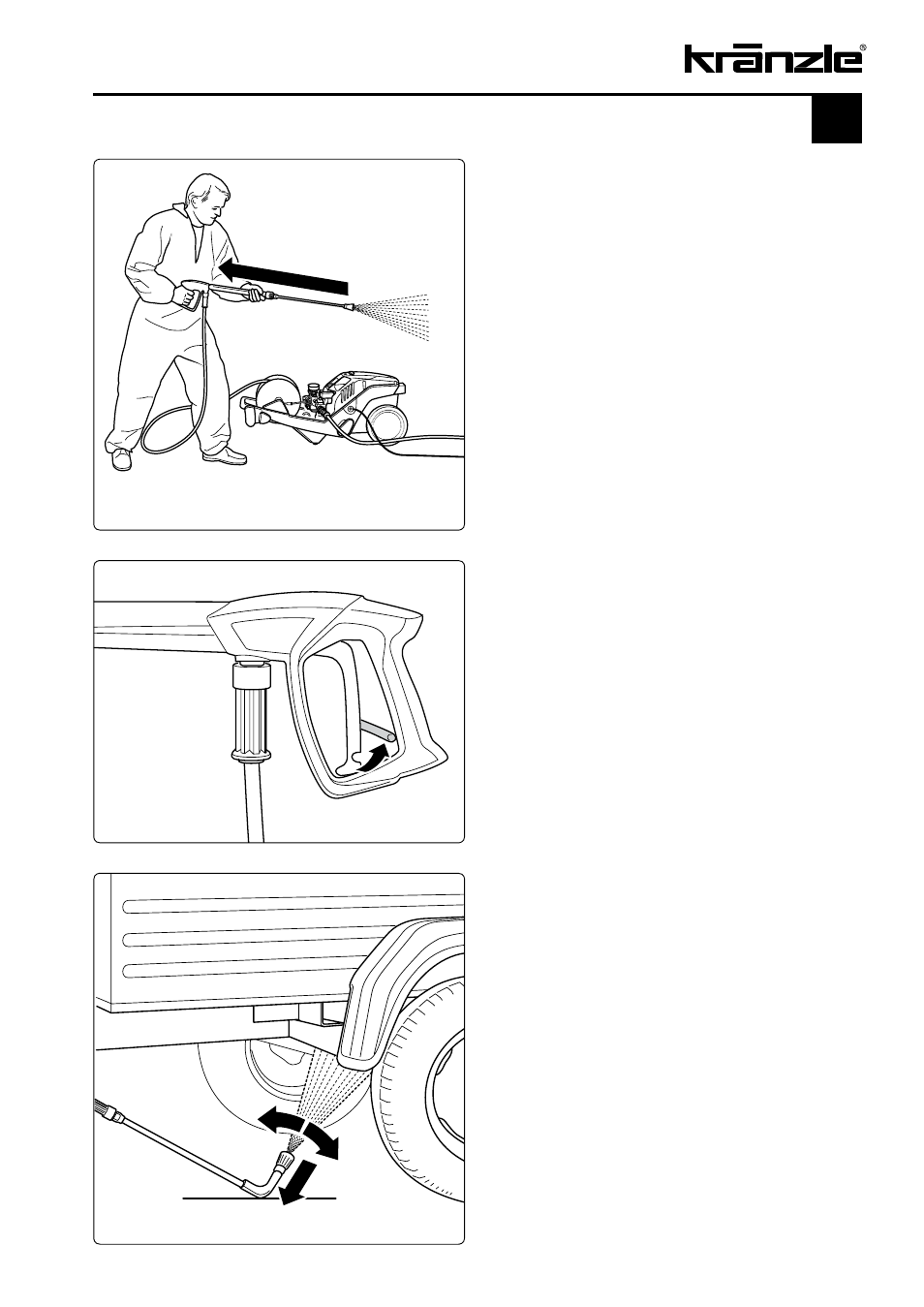 kränzle®