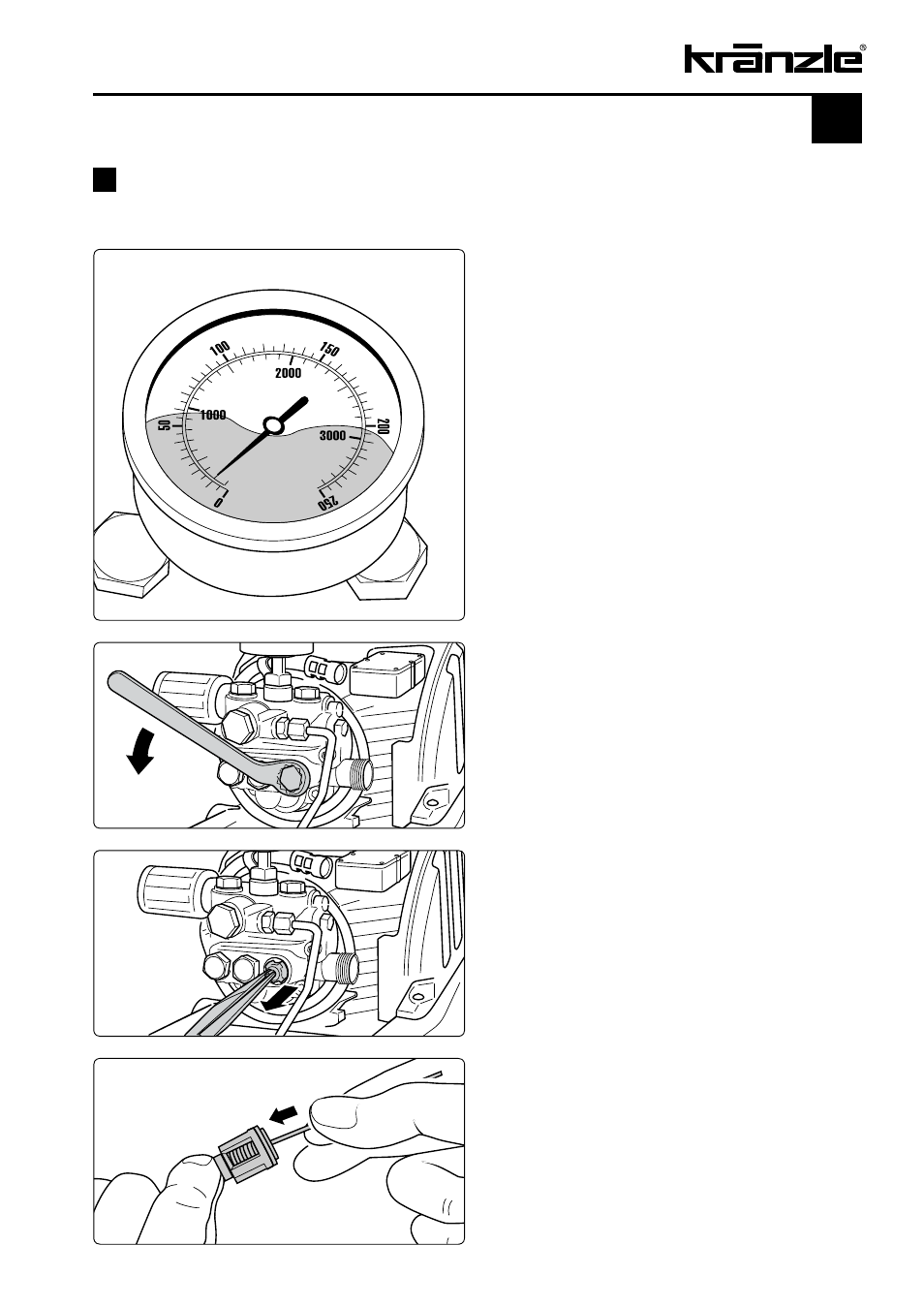 kränzle®

100
150
2000
1000
50
200
3000
0
250