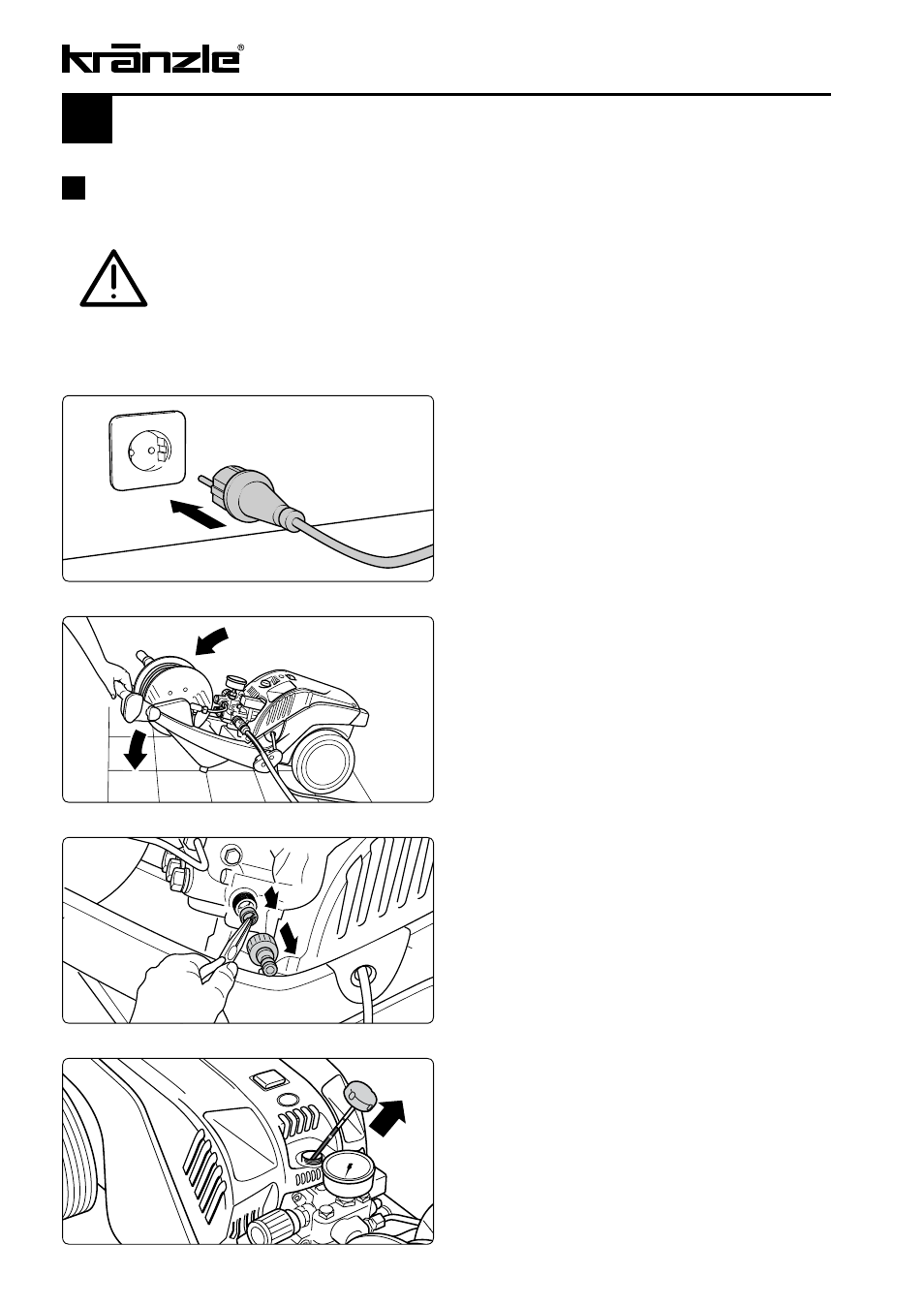 kränzle®