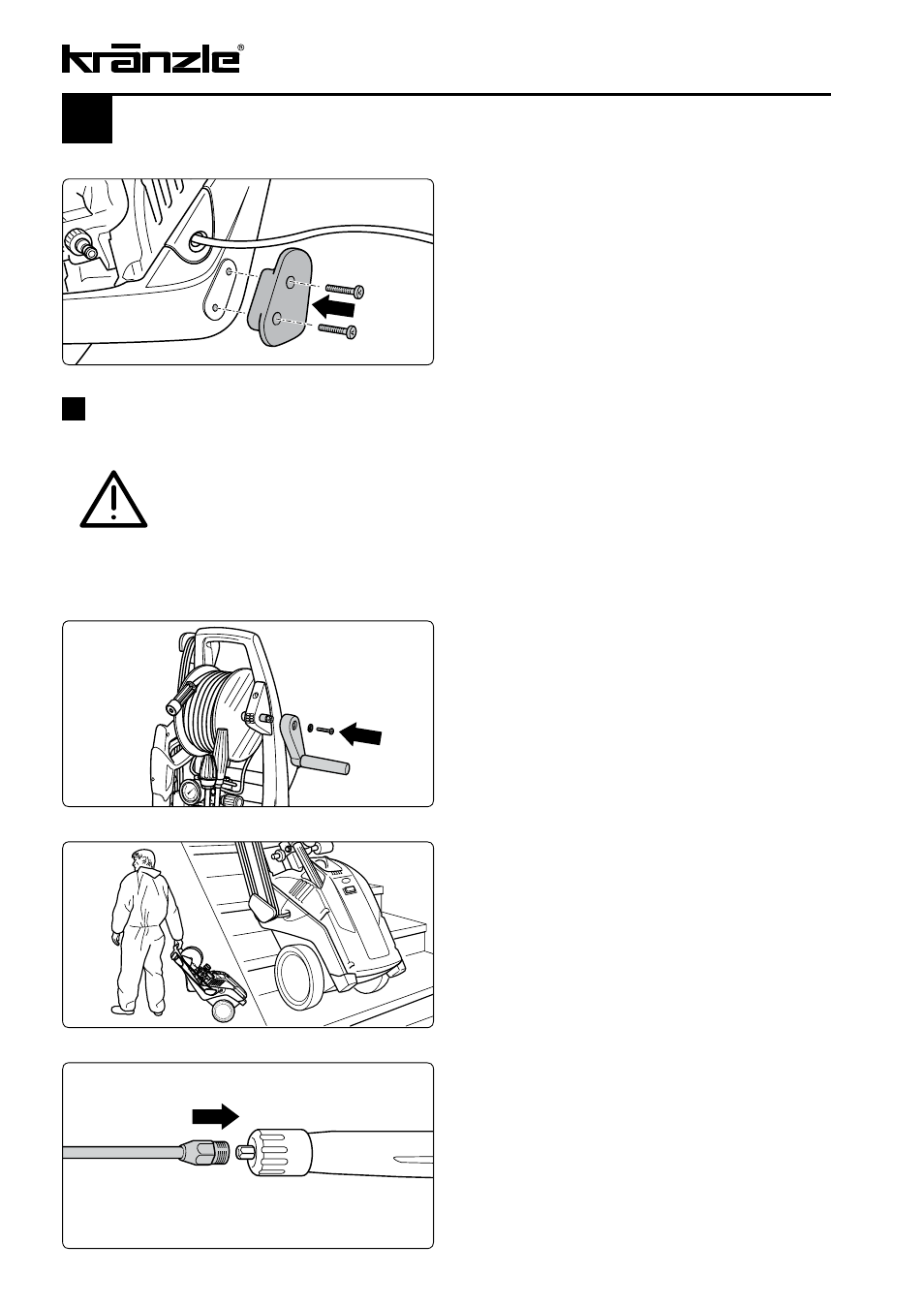 kränzle®