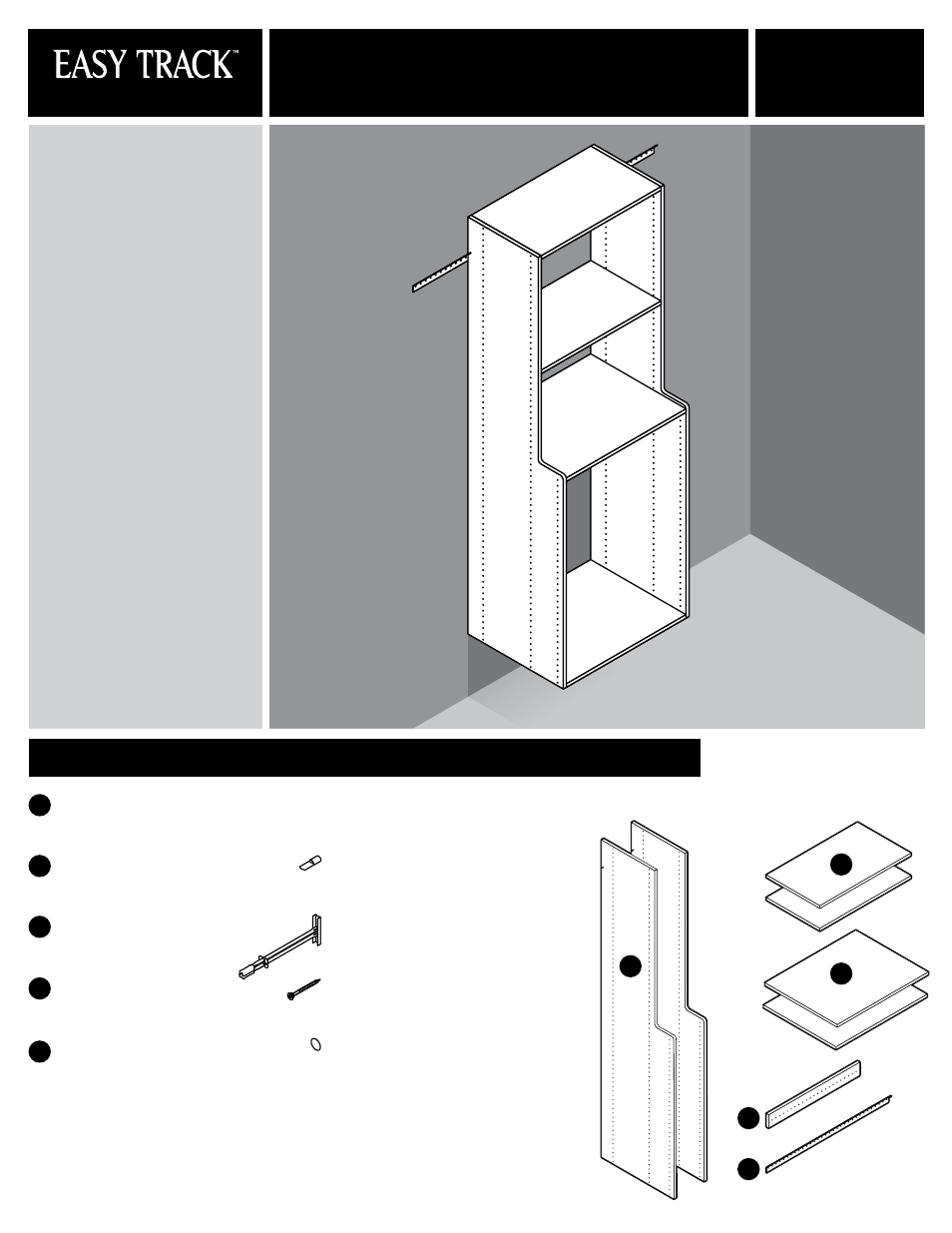 EASY TRACK™