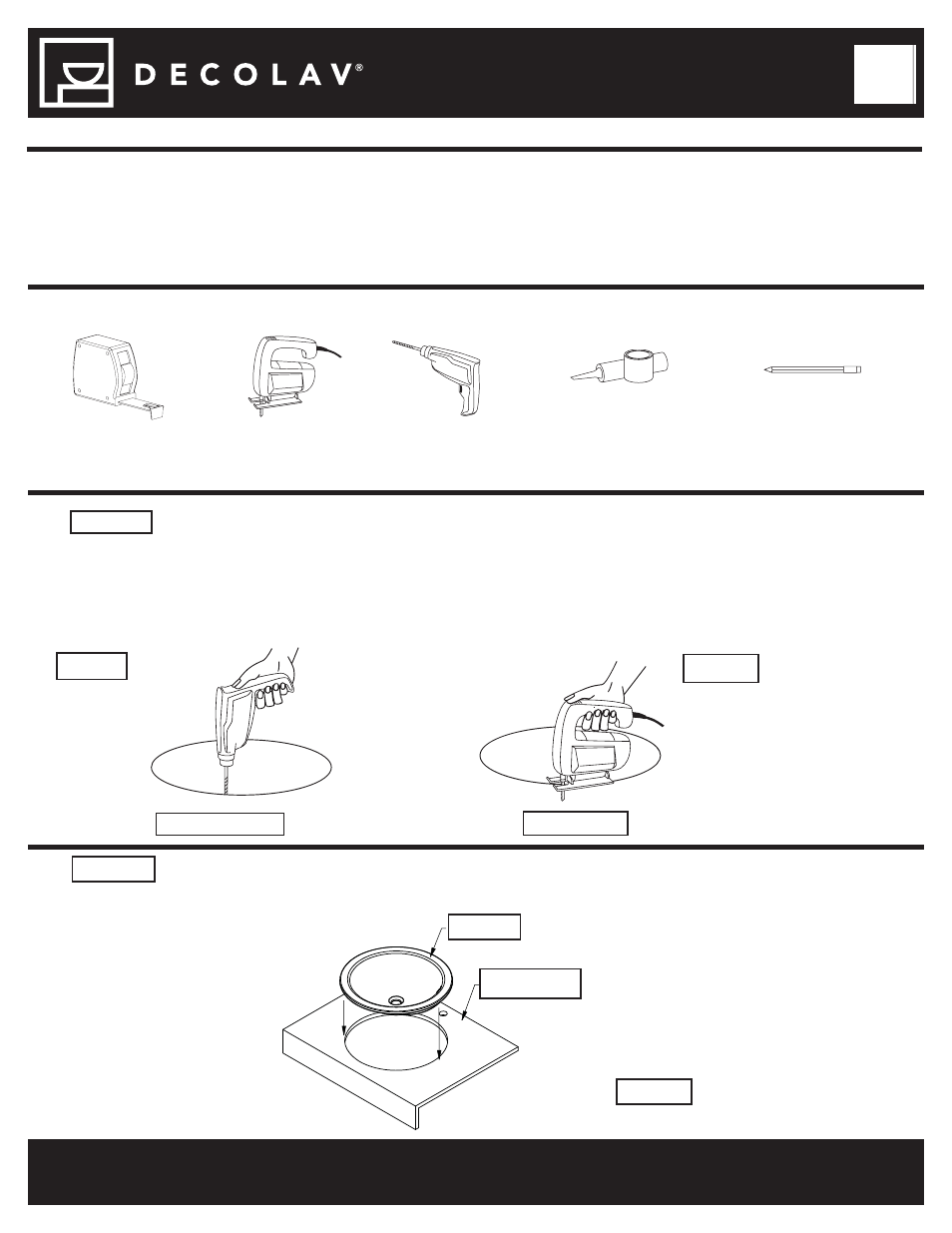 DECOLAV®