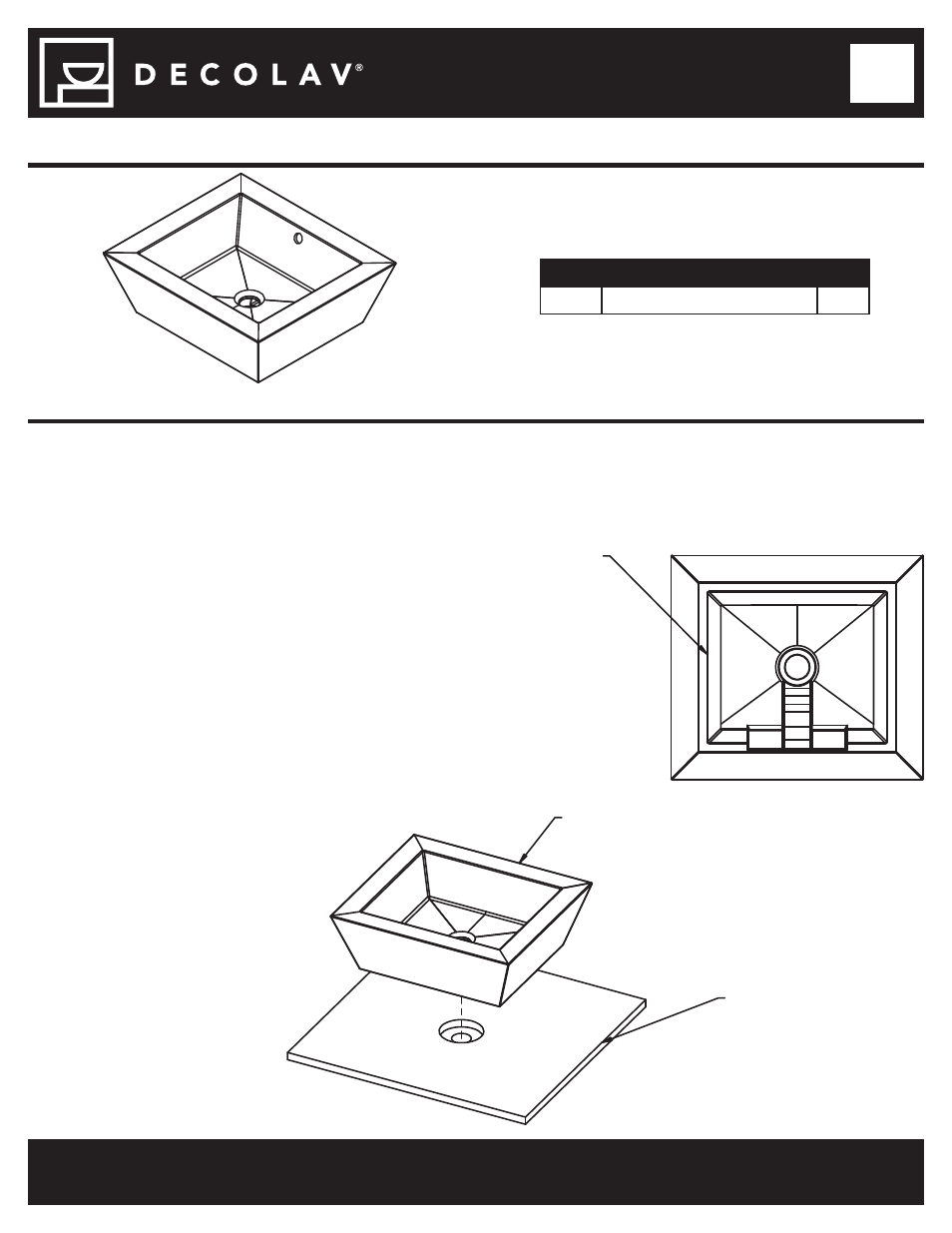 DECOLAV®