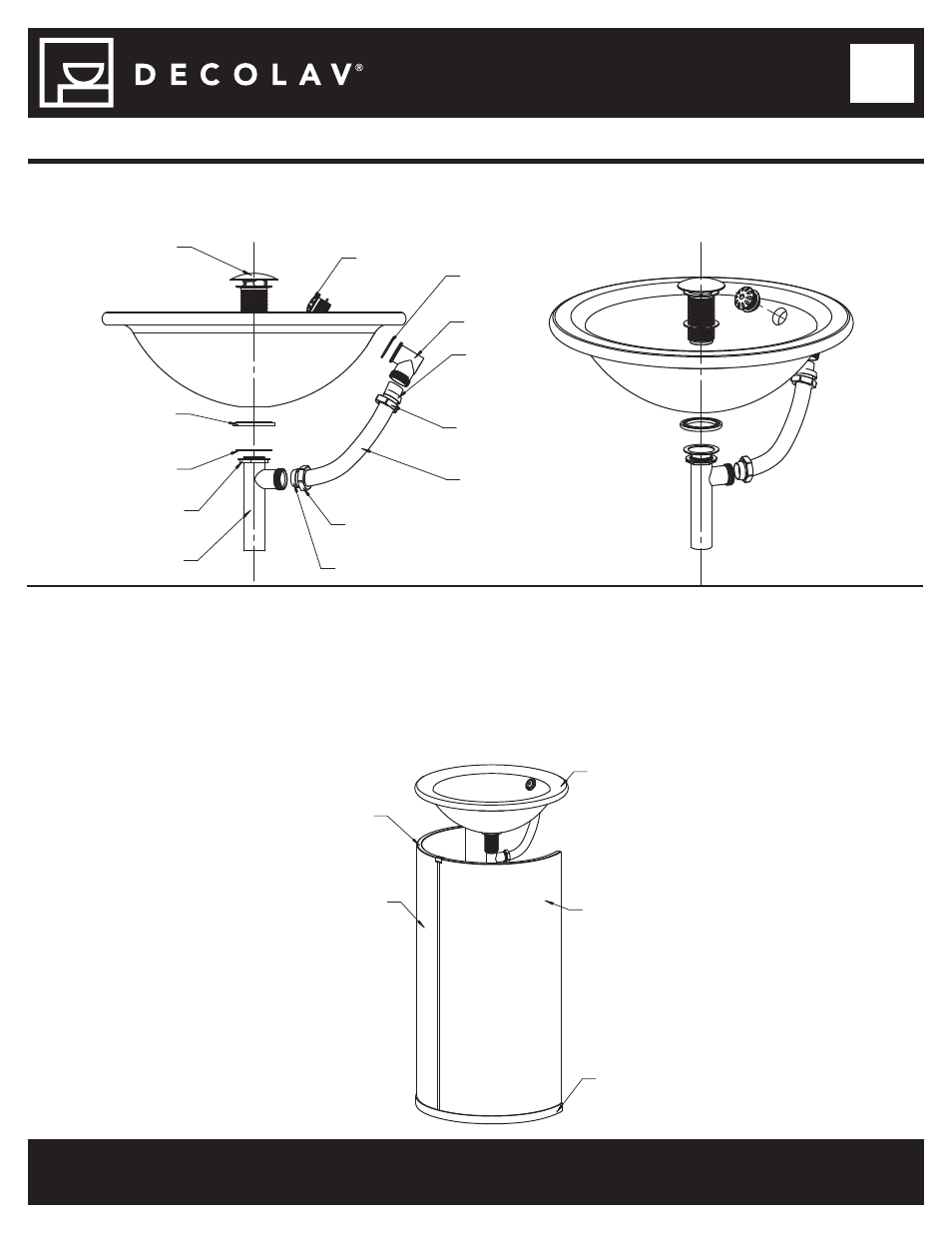 DECOLAV®