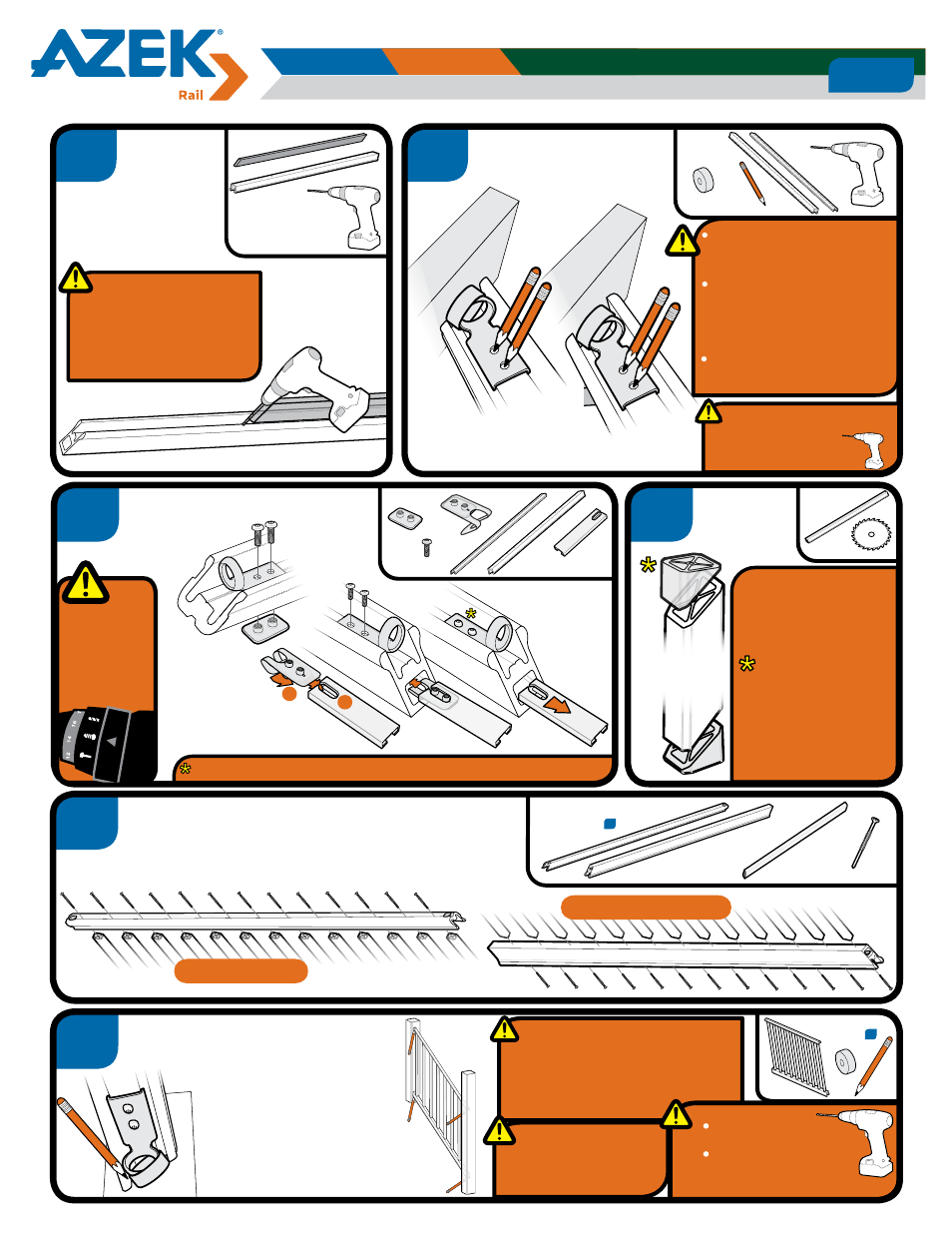 AZEK®
Rail