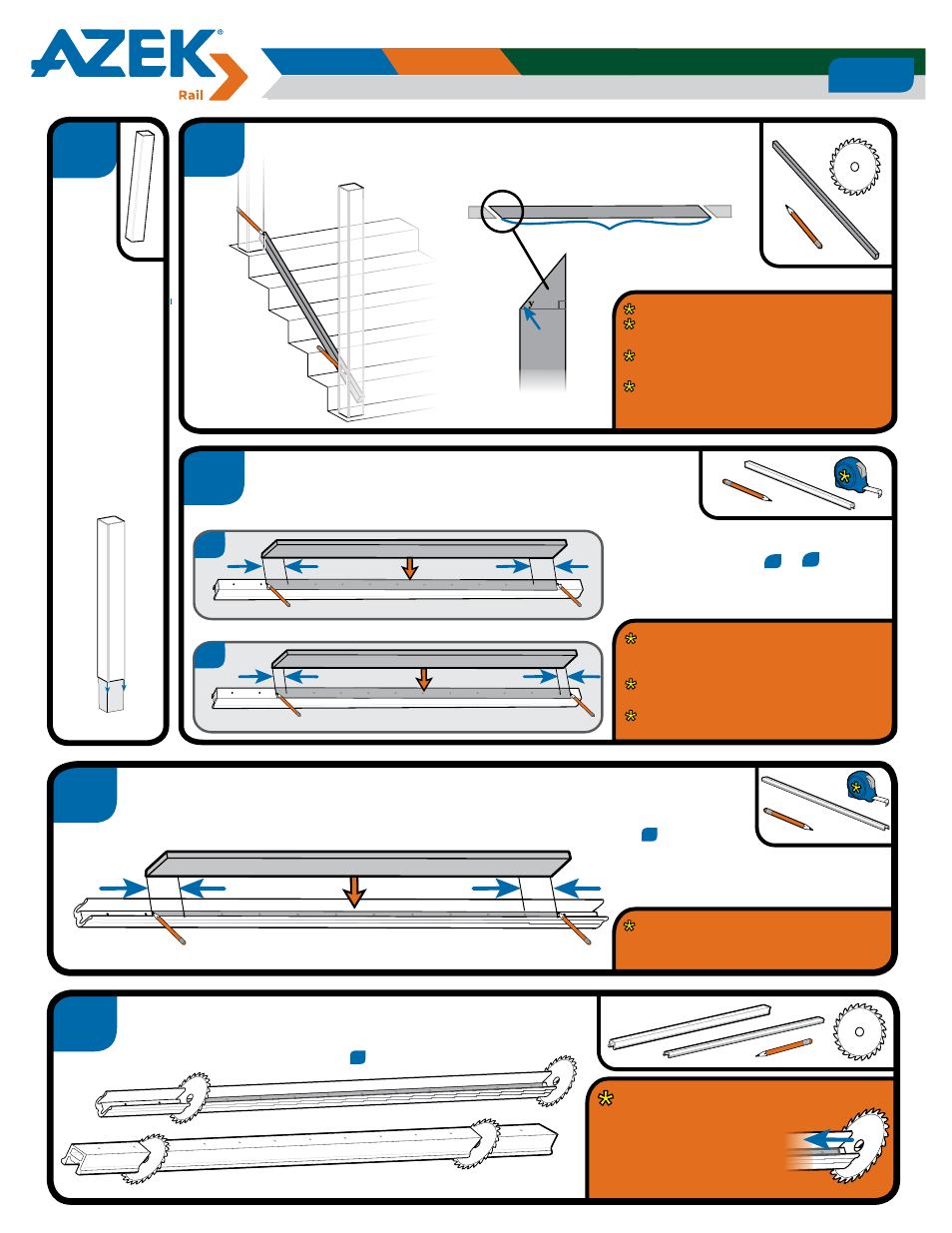 AZEK®
Rail

y