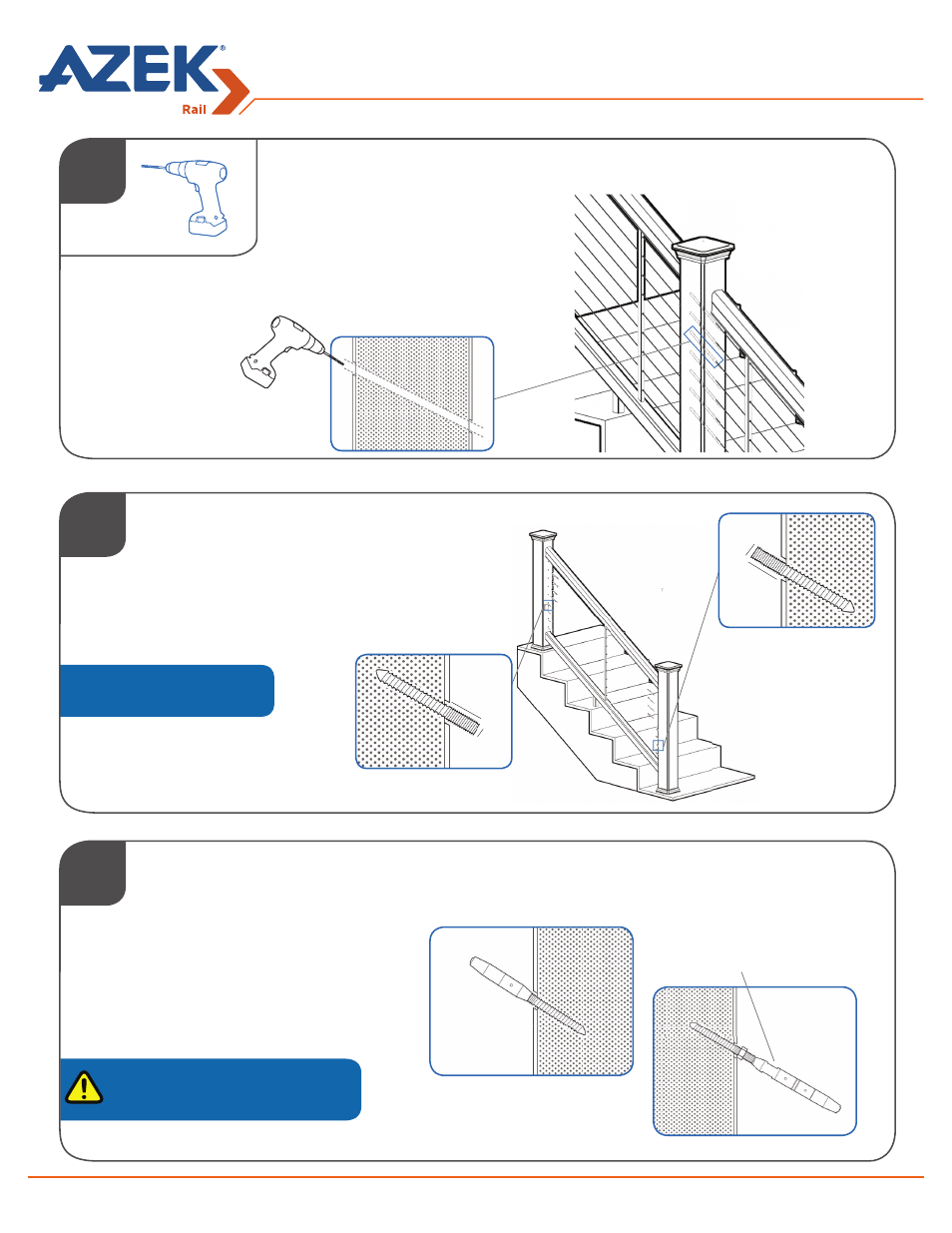 AZEK®
Rail