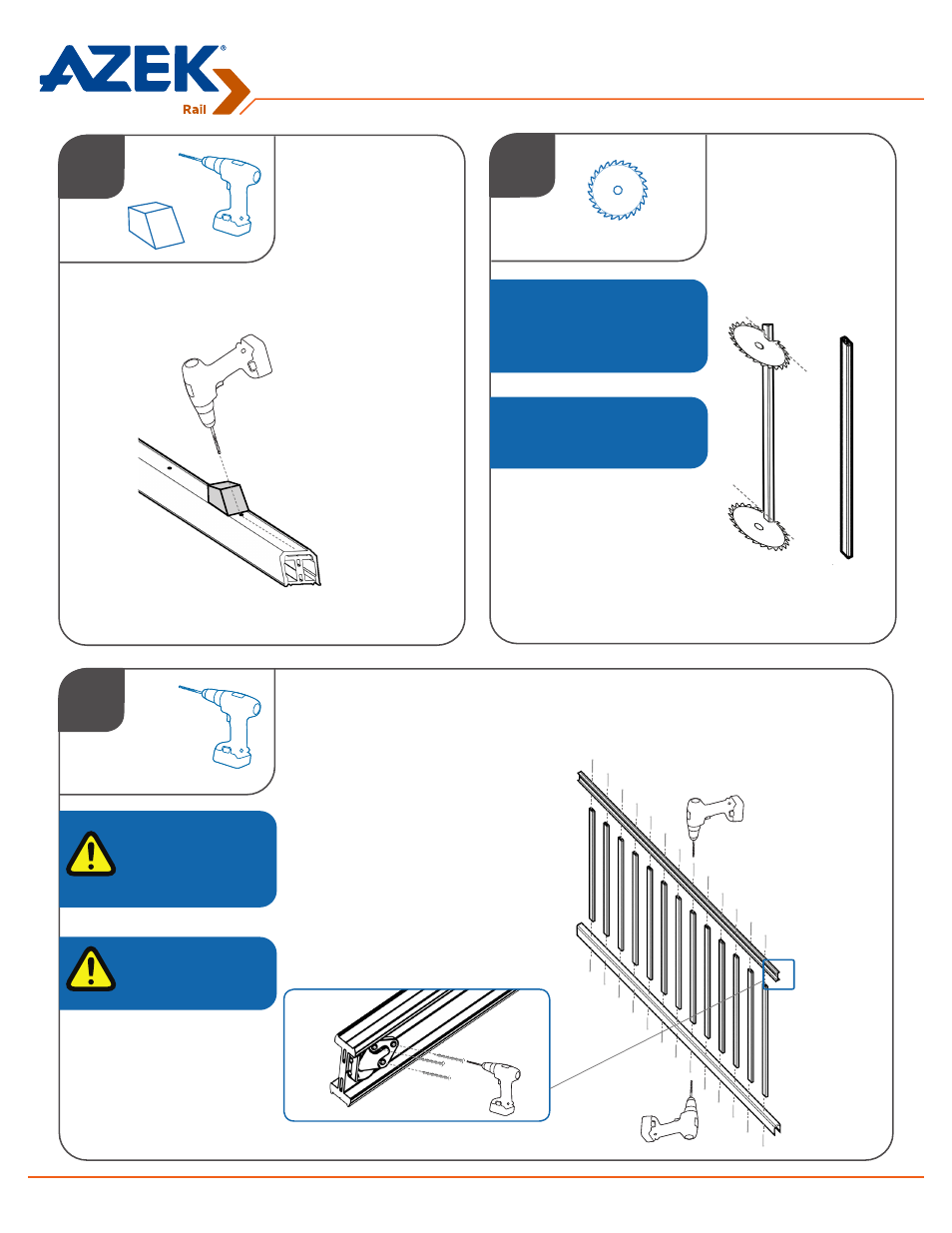 AZEK®
Rail