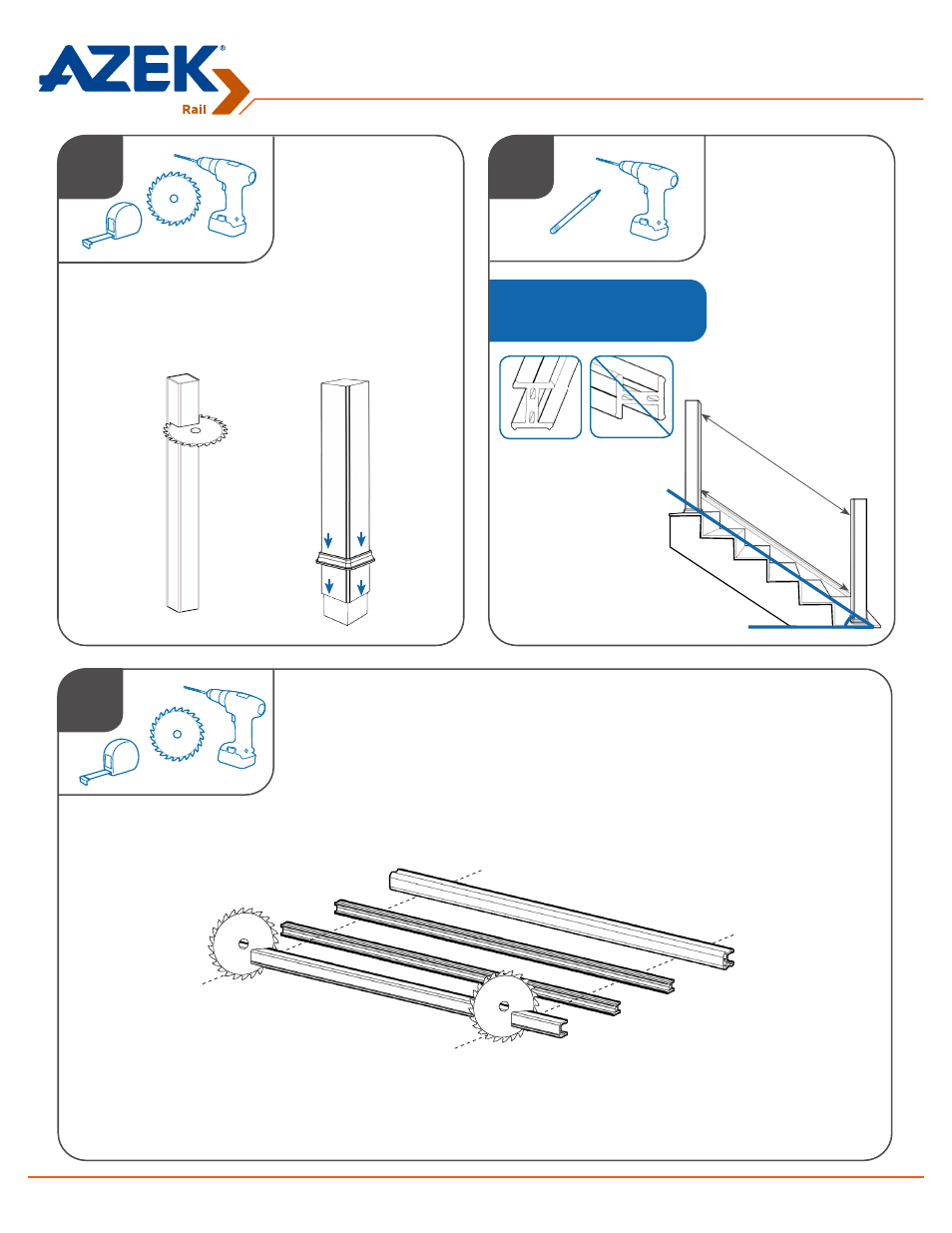 AZEK®
Rail