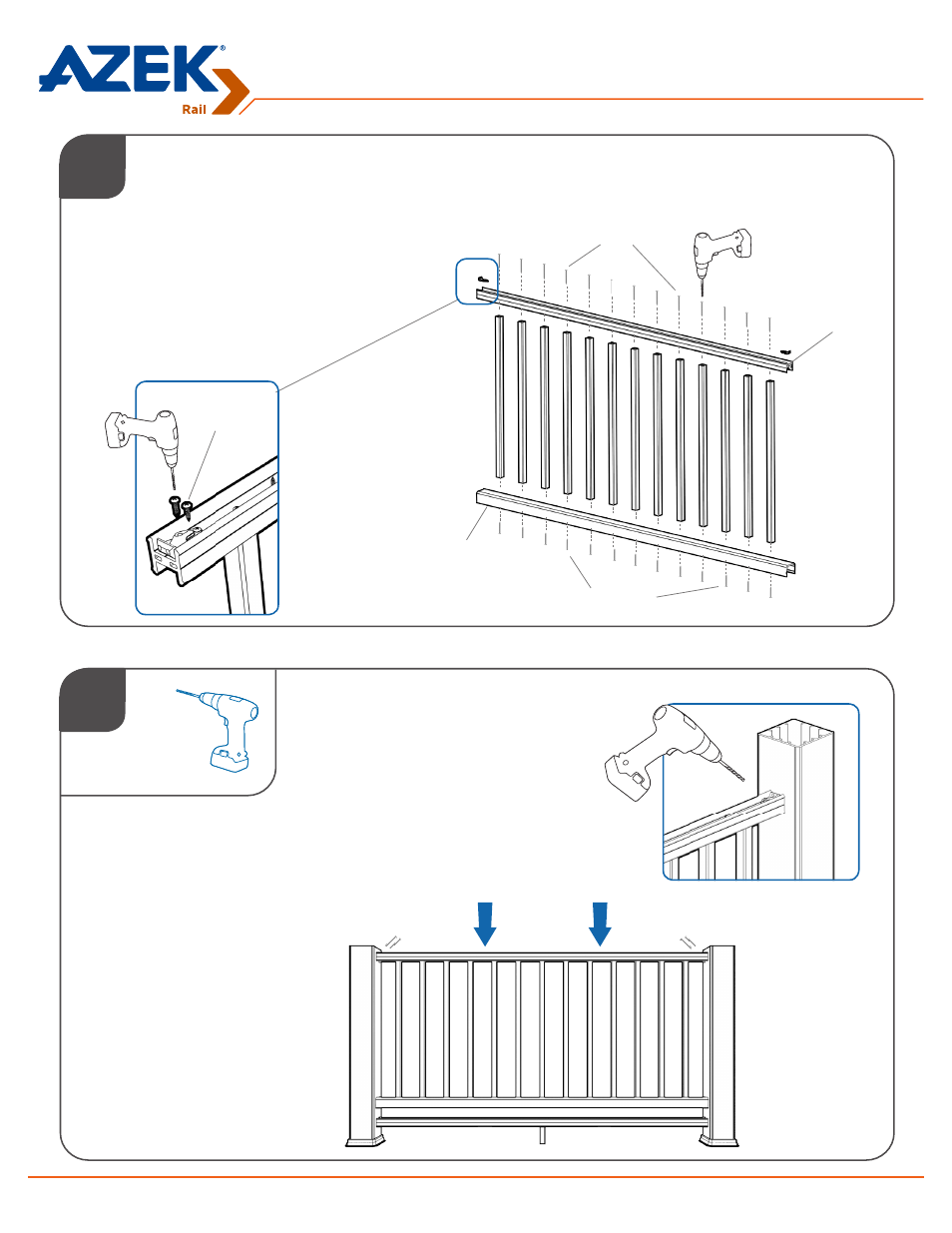 AZEK®
Rail