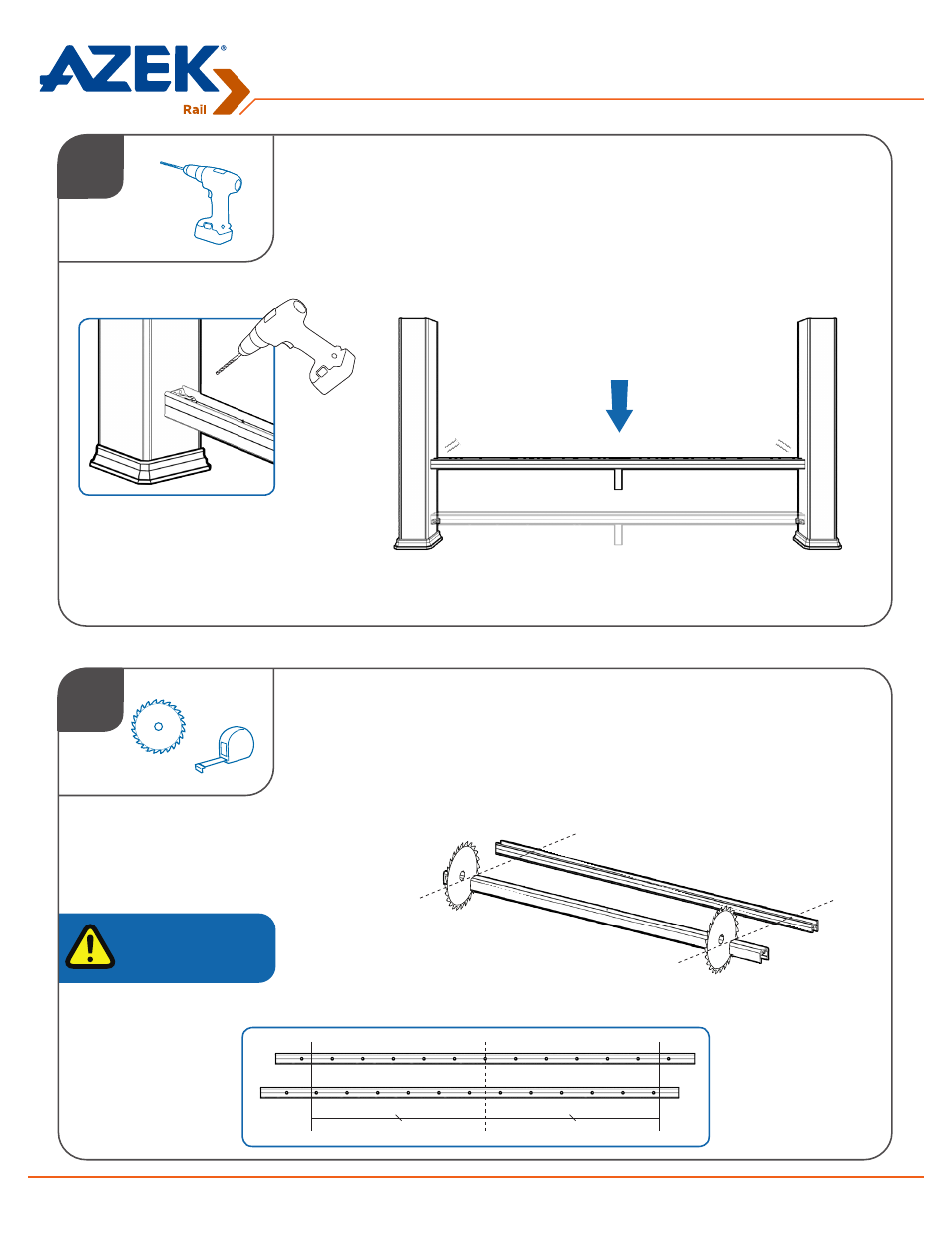 AZEK®
Rail