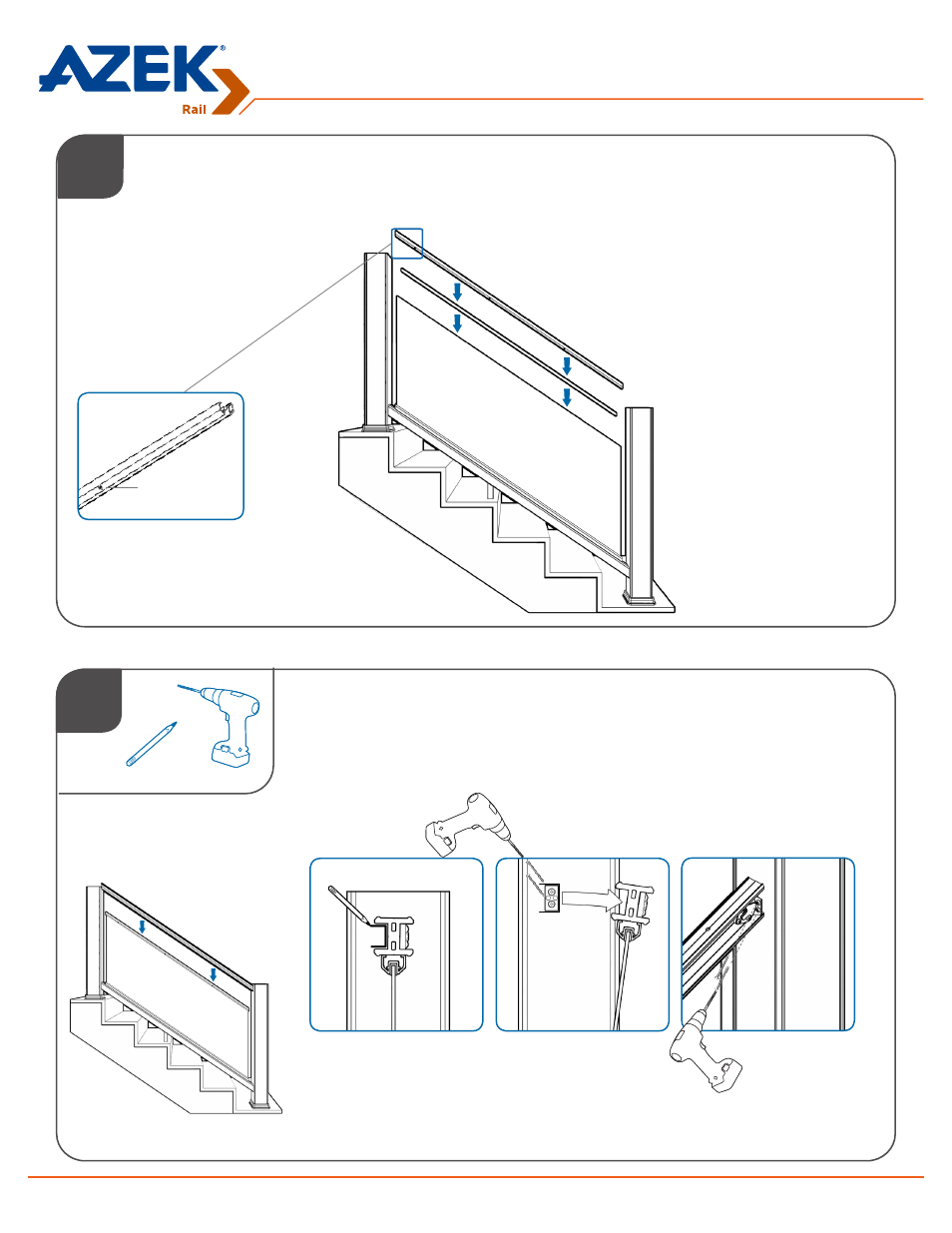 AZEK®
Rail