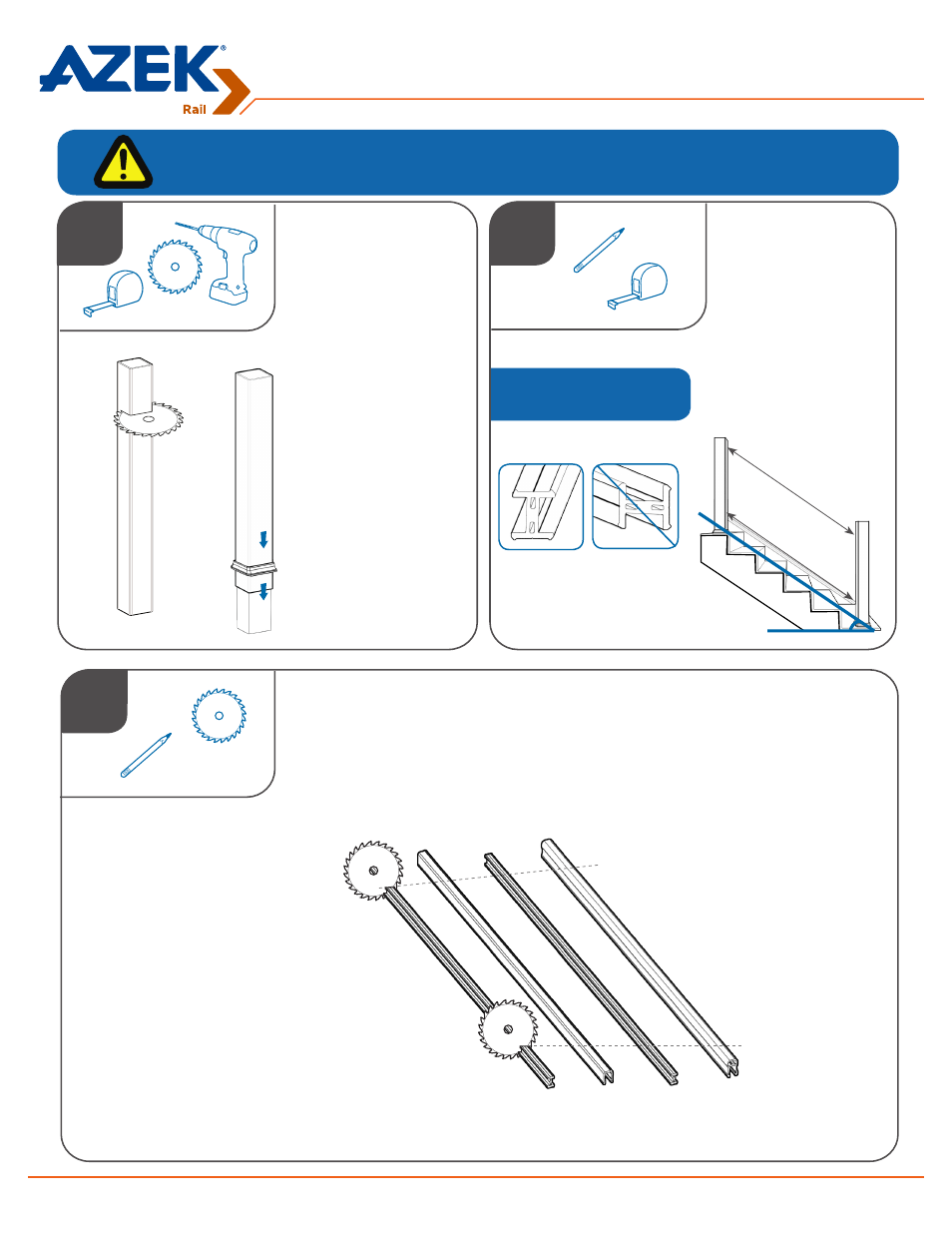 AZEK®
Rail