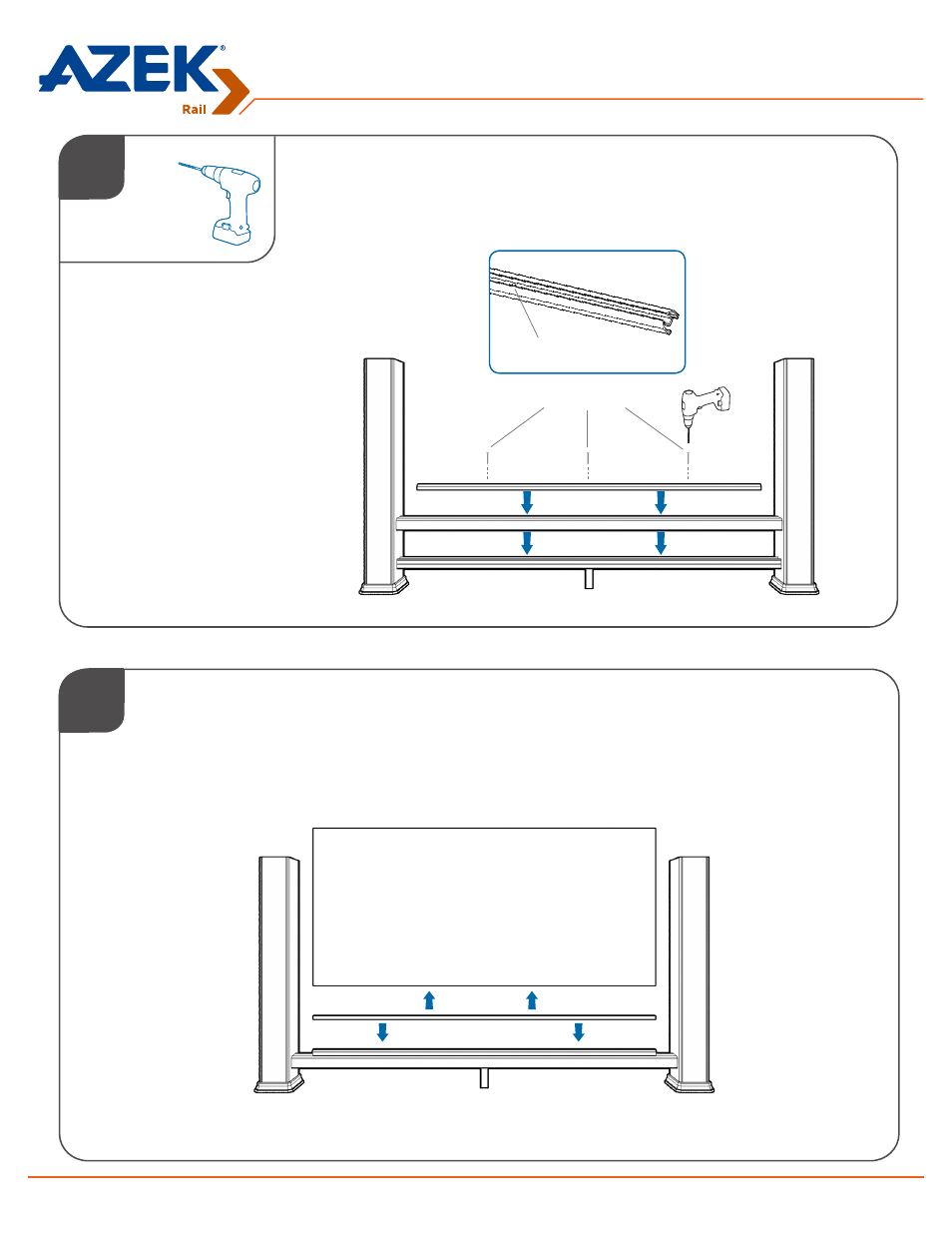 AZEK®
Rail