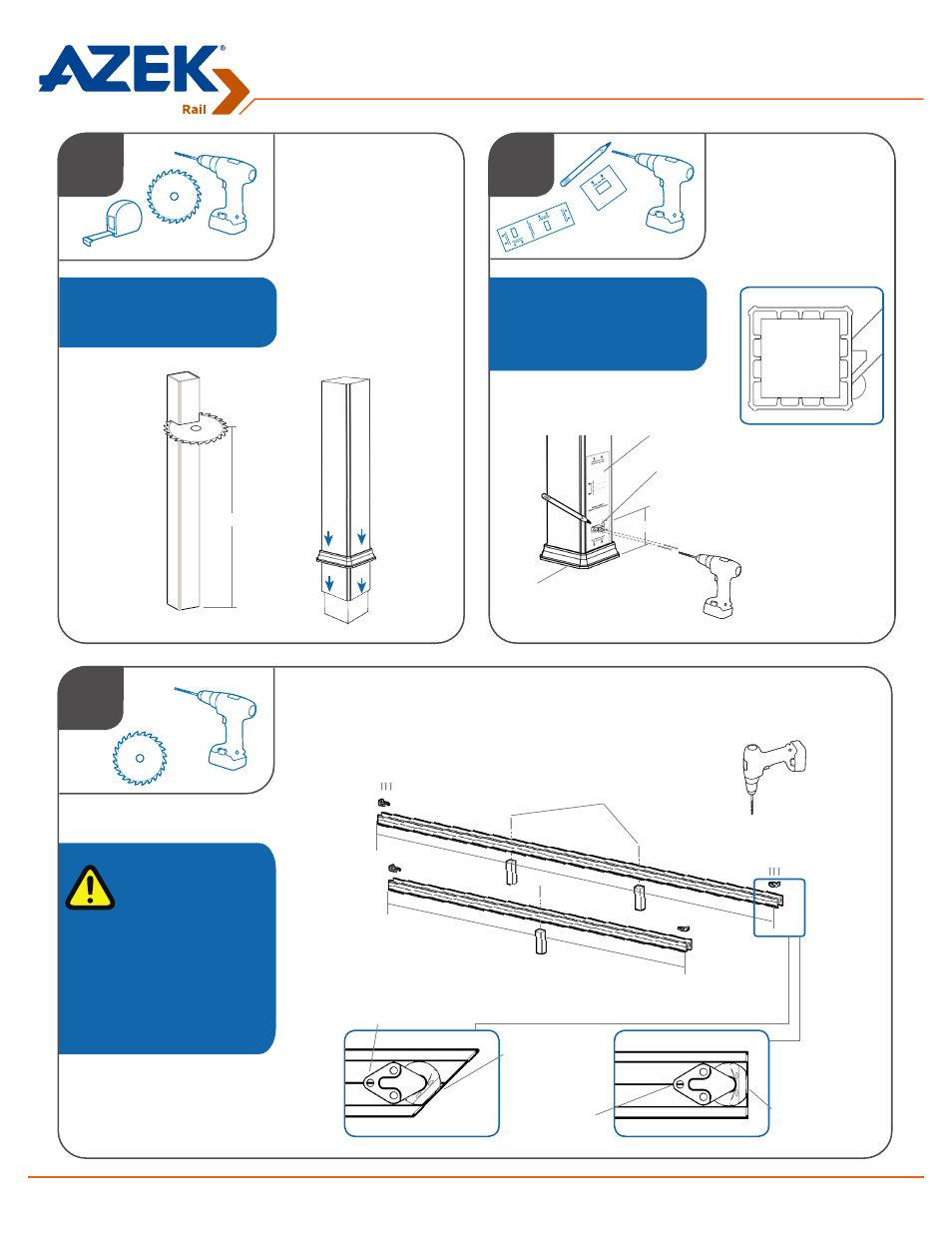 AZEK®
Rail