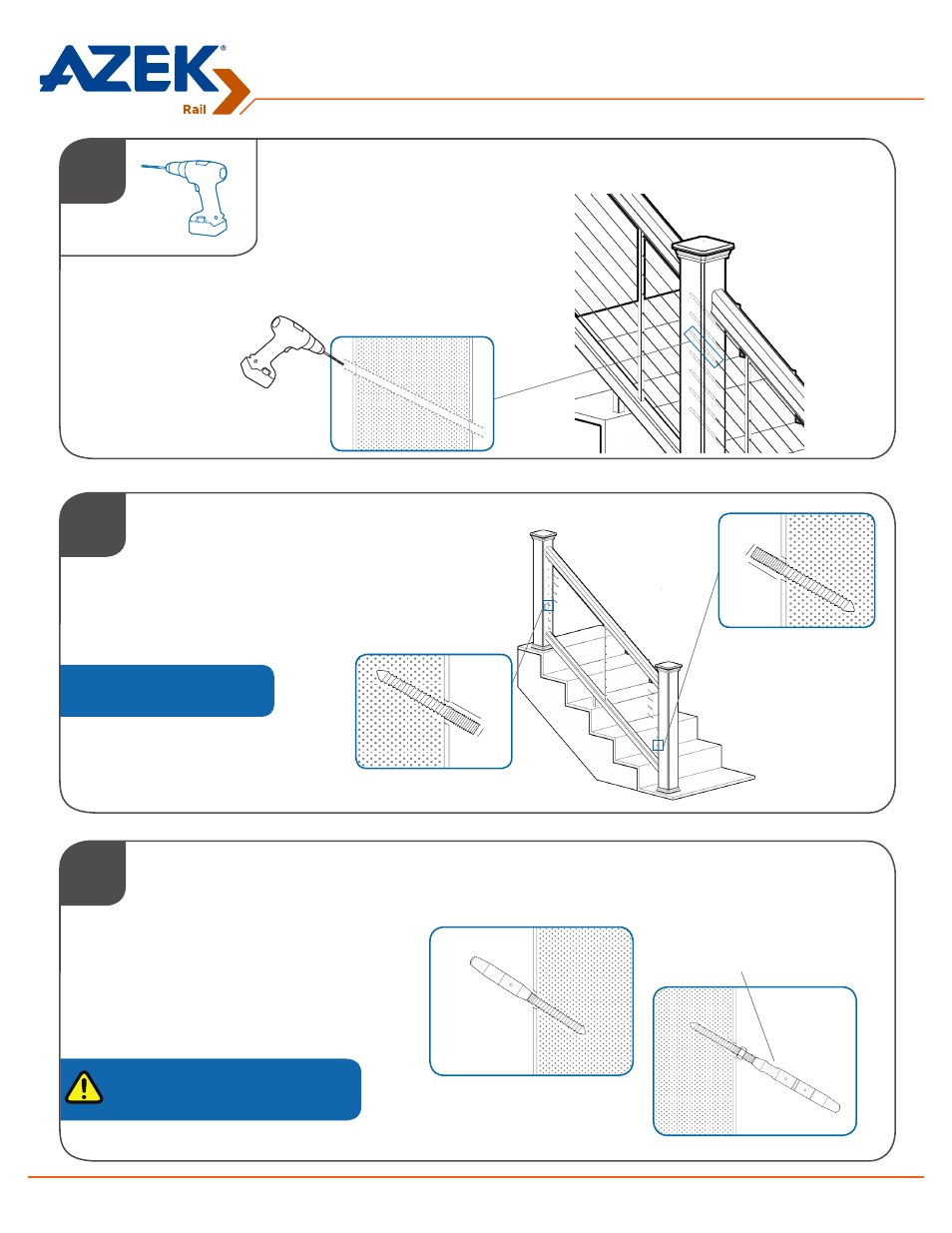 AZEK®
Rail