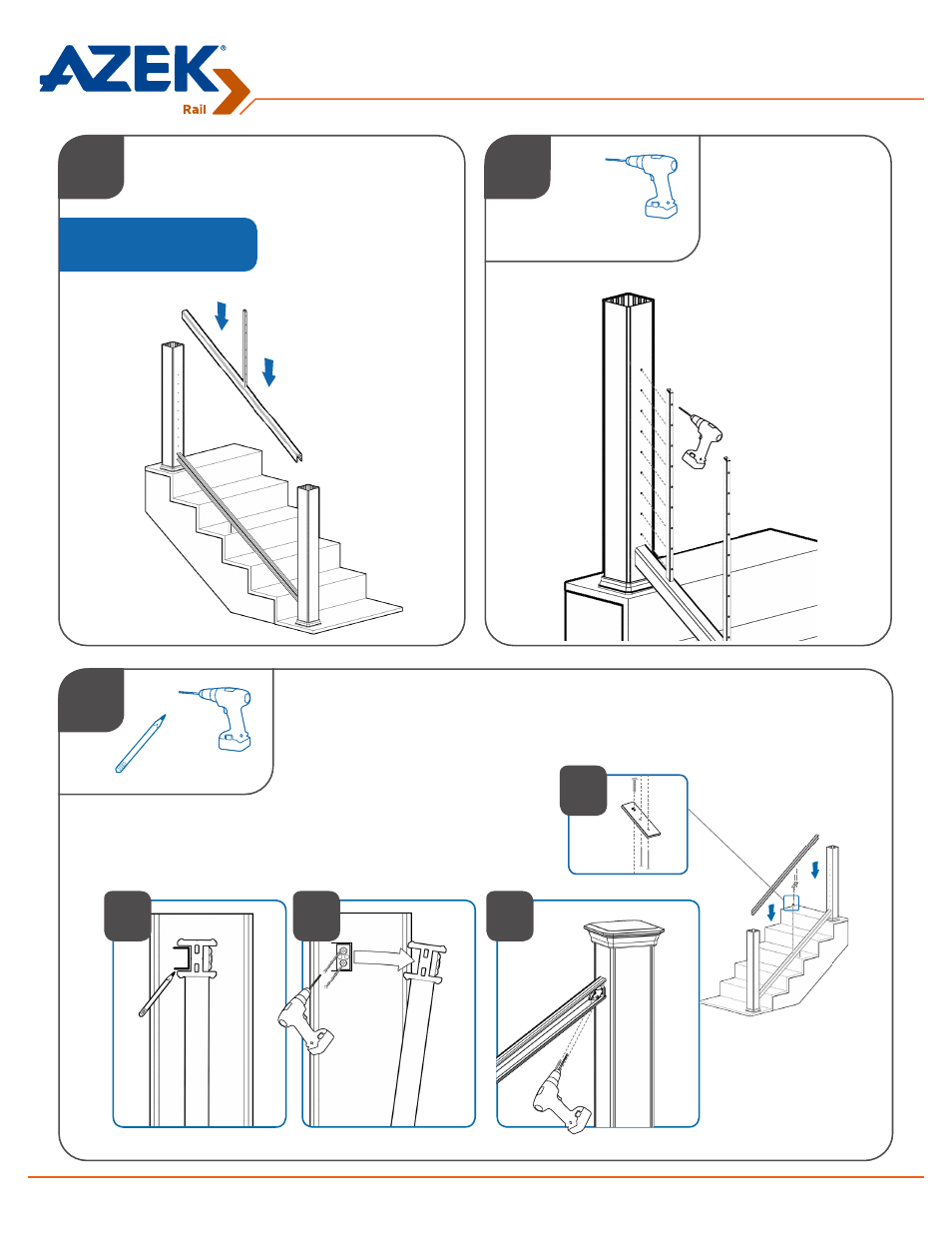 AZEK®
Rail