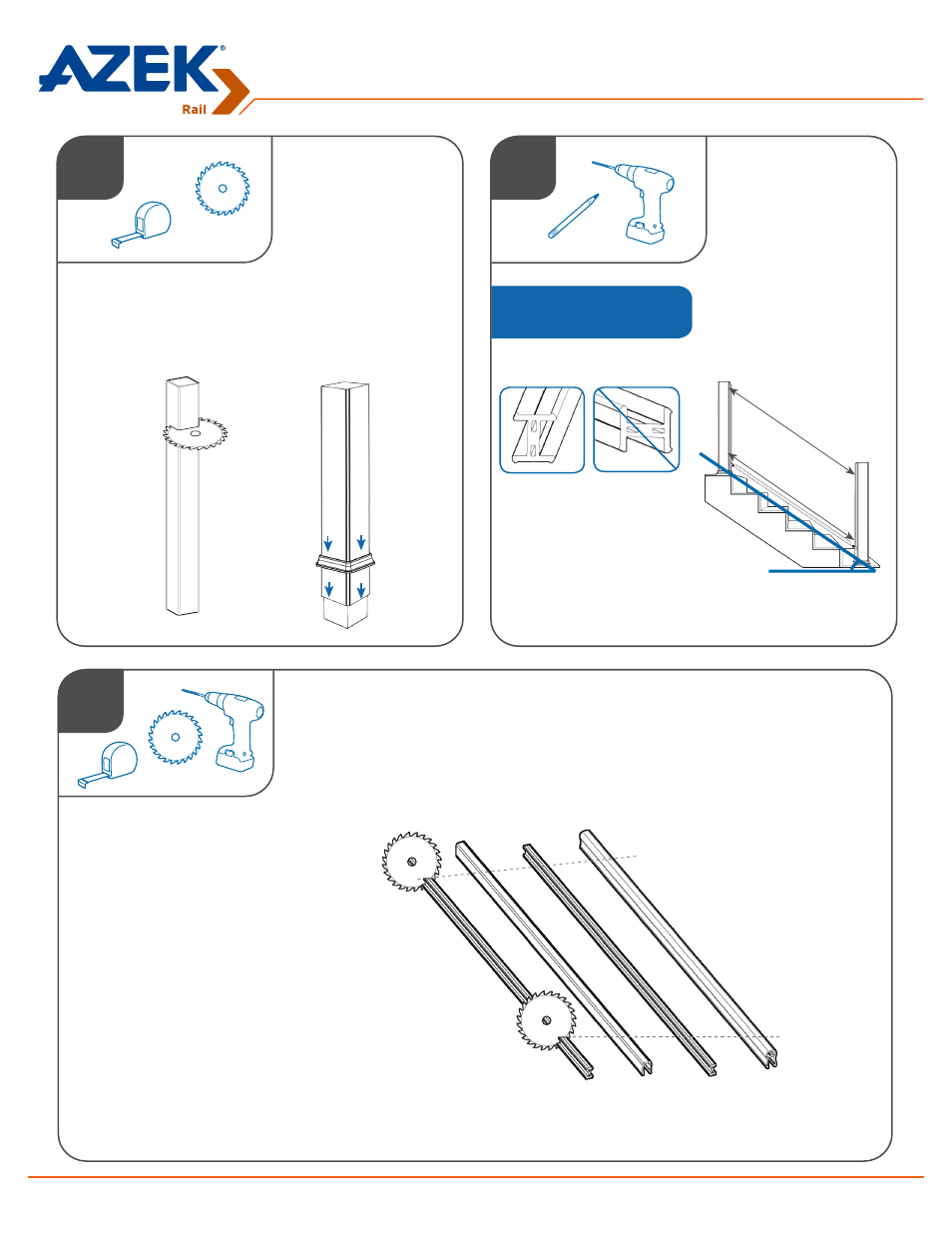 AZEK®
Rail