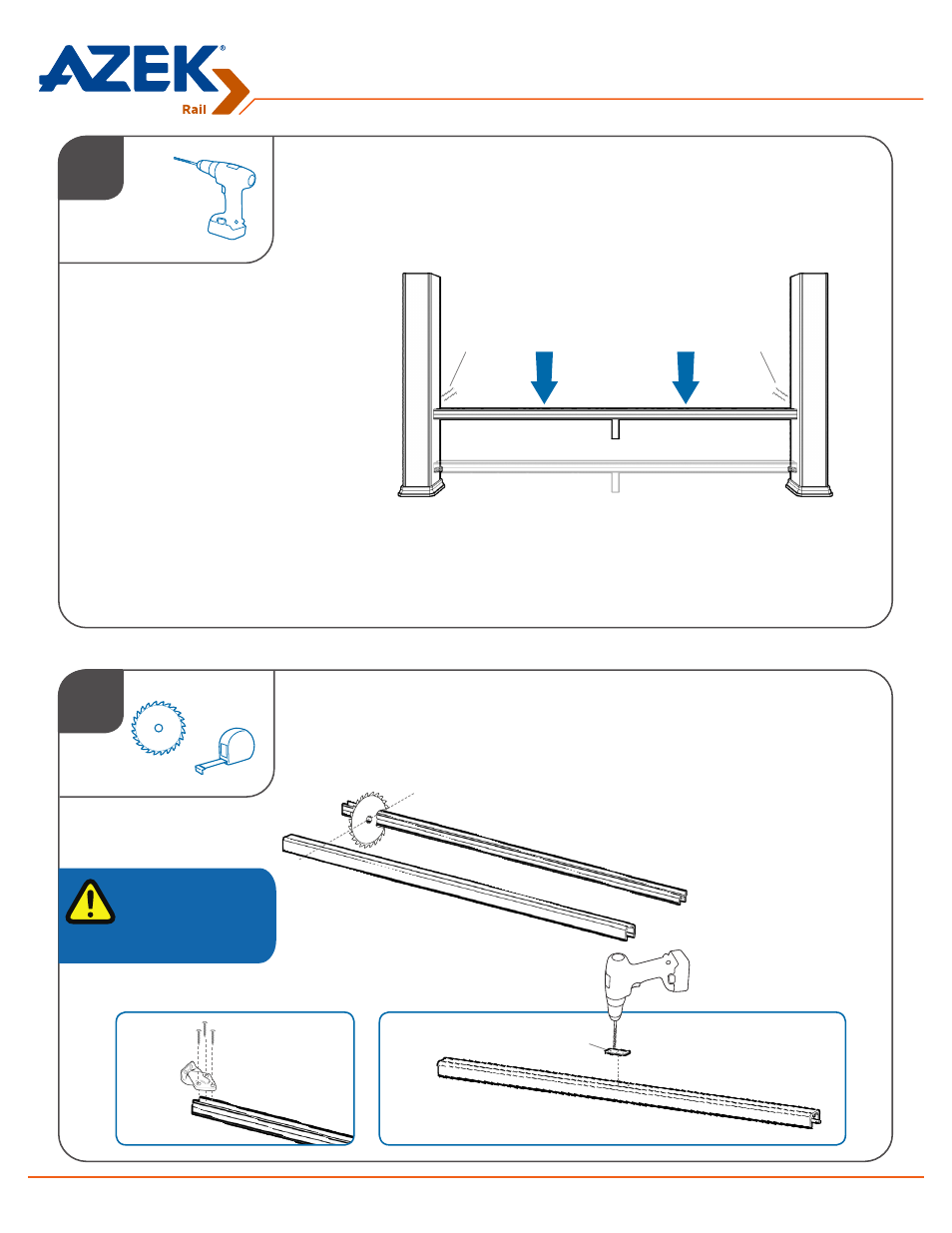 AZEK®
Rail