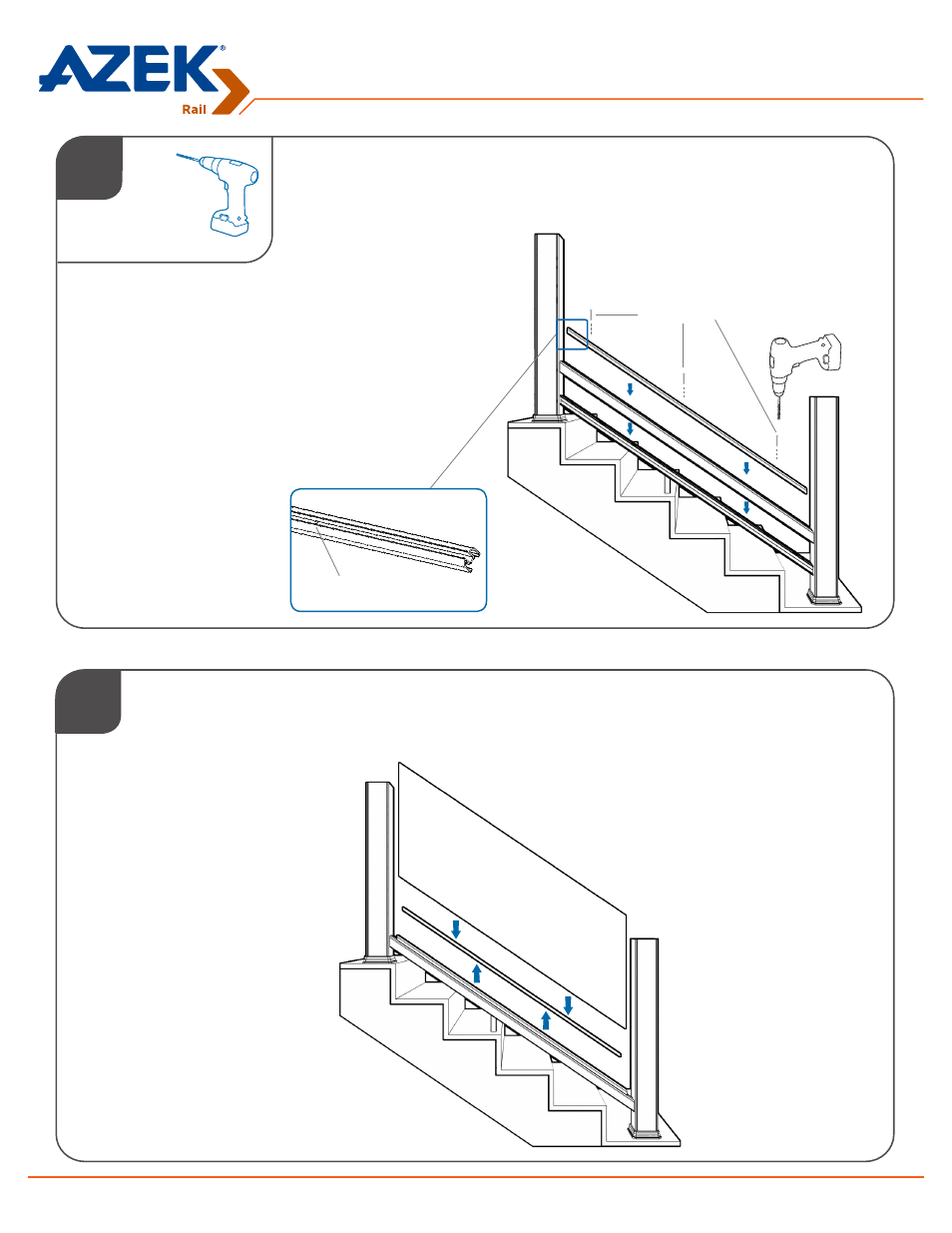 AZEK®
Rail