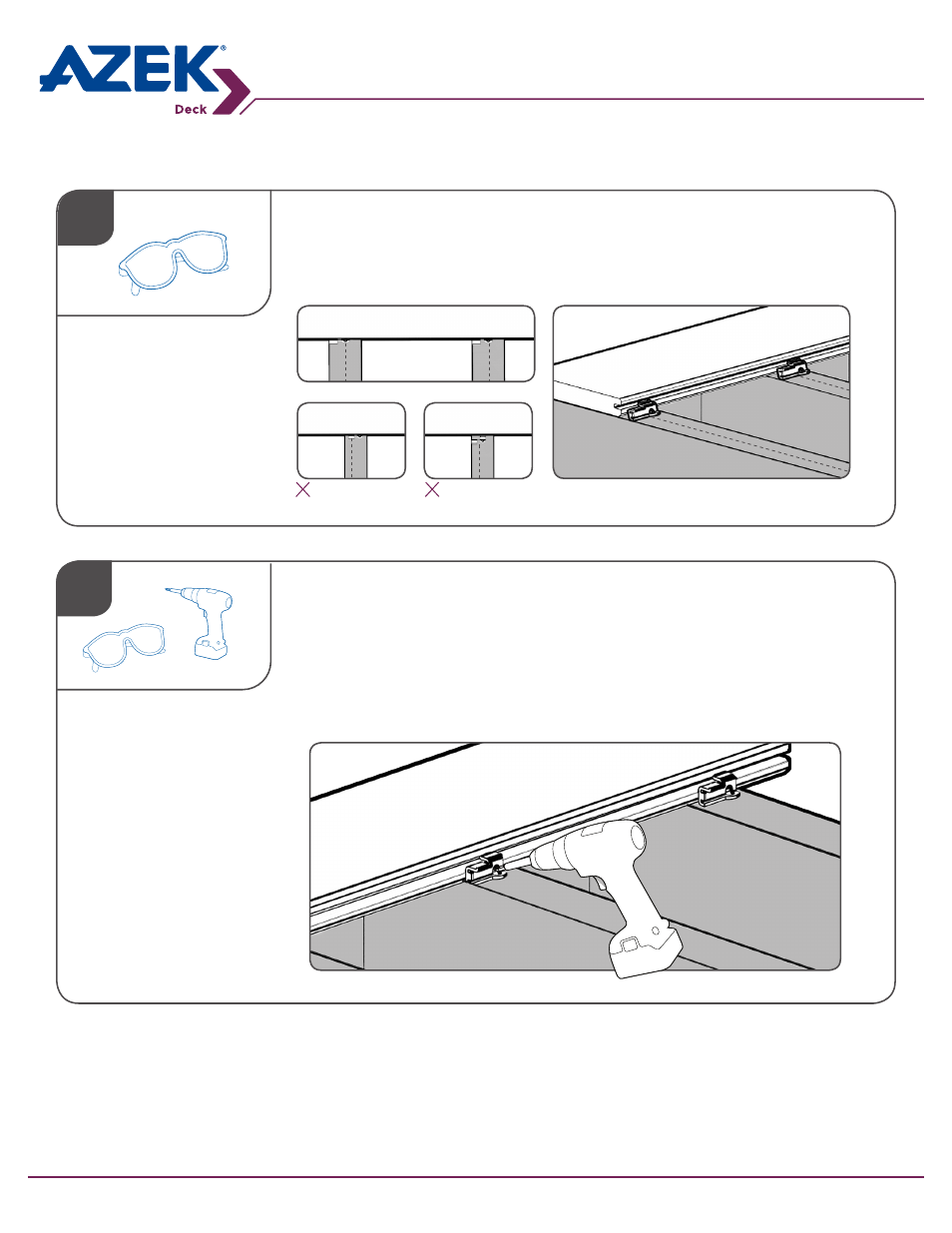 AZEK®
Deck