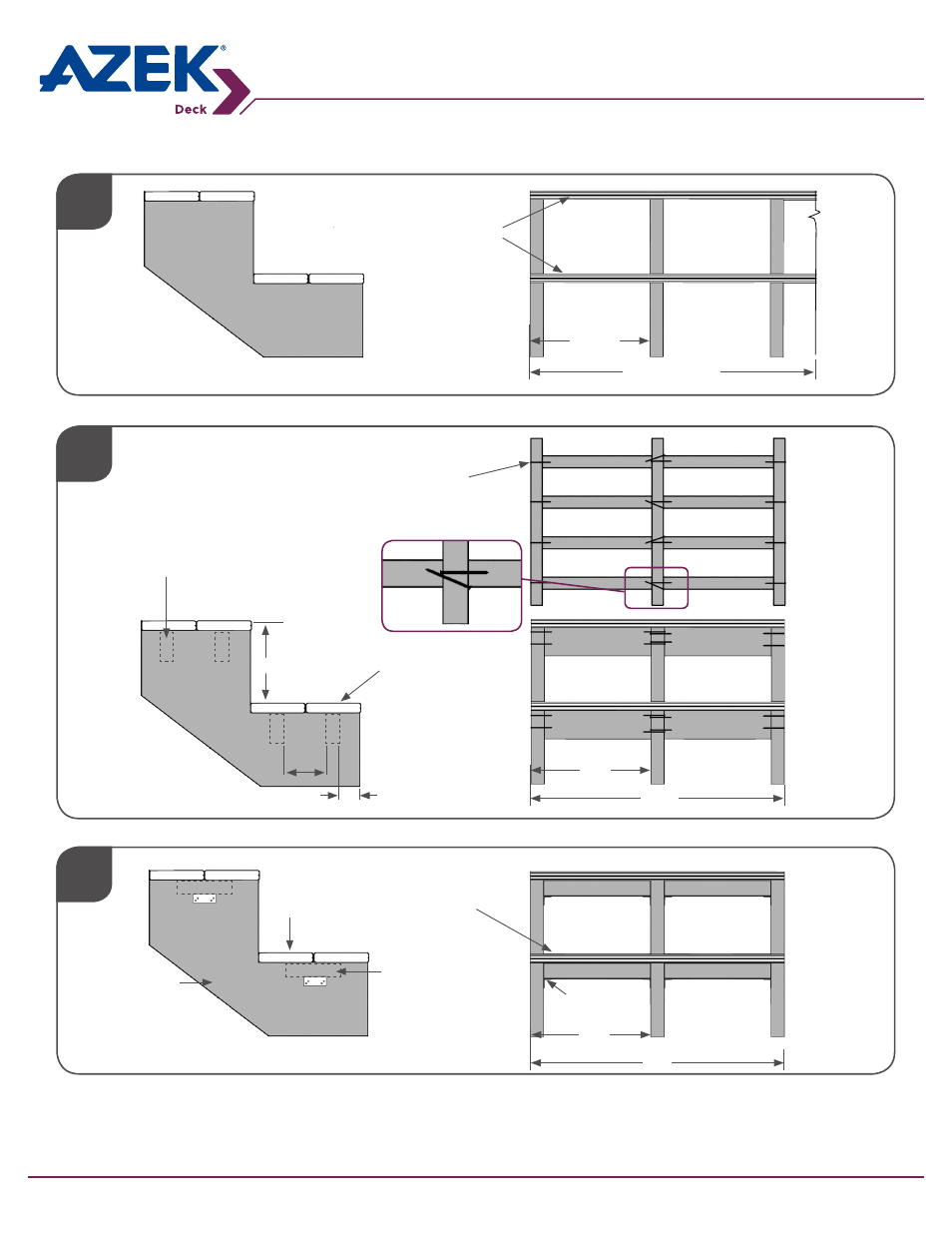 AZEK®
Deck