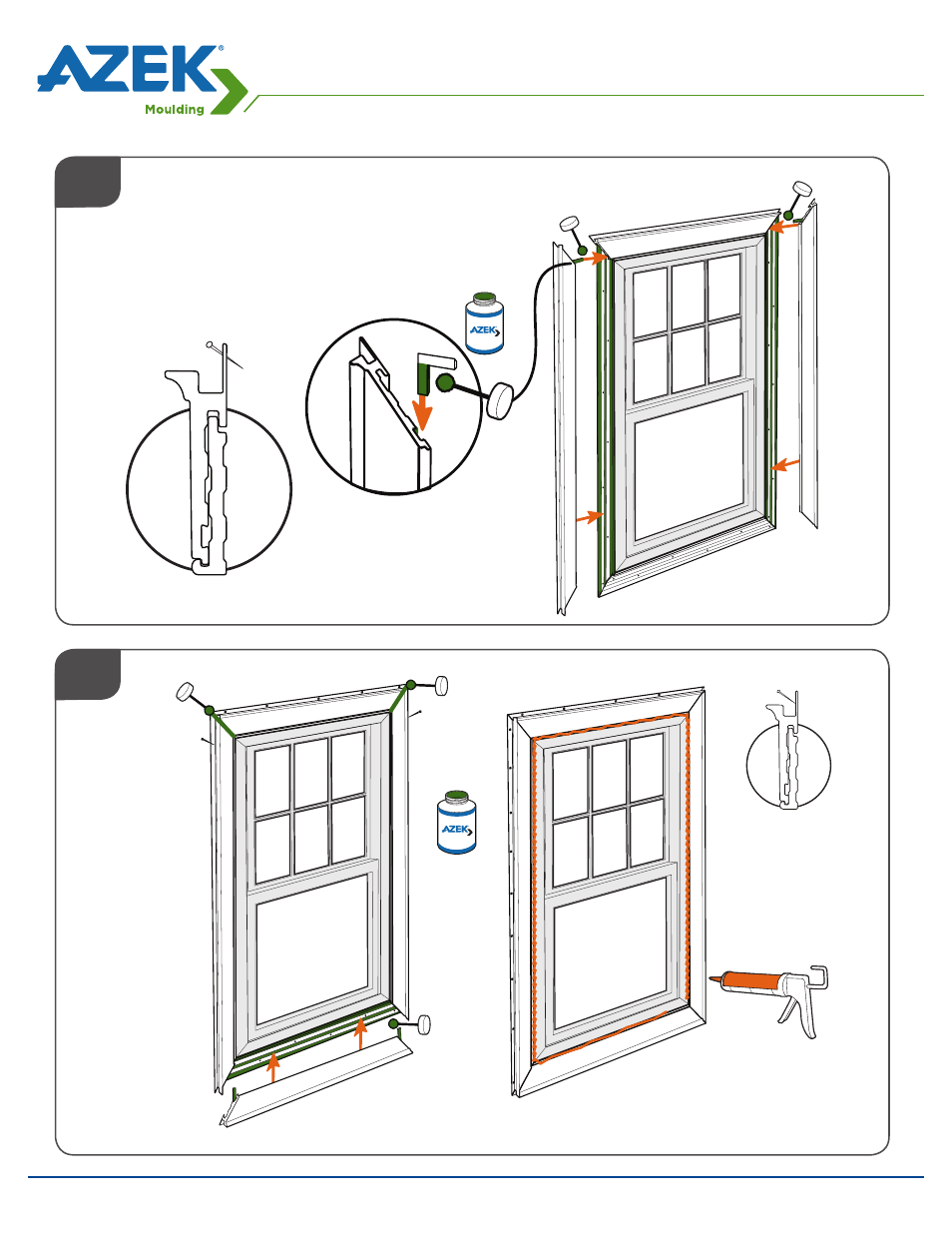 AZEK®
Moulding

AZEK

AZEK