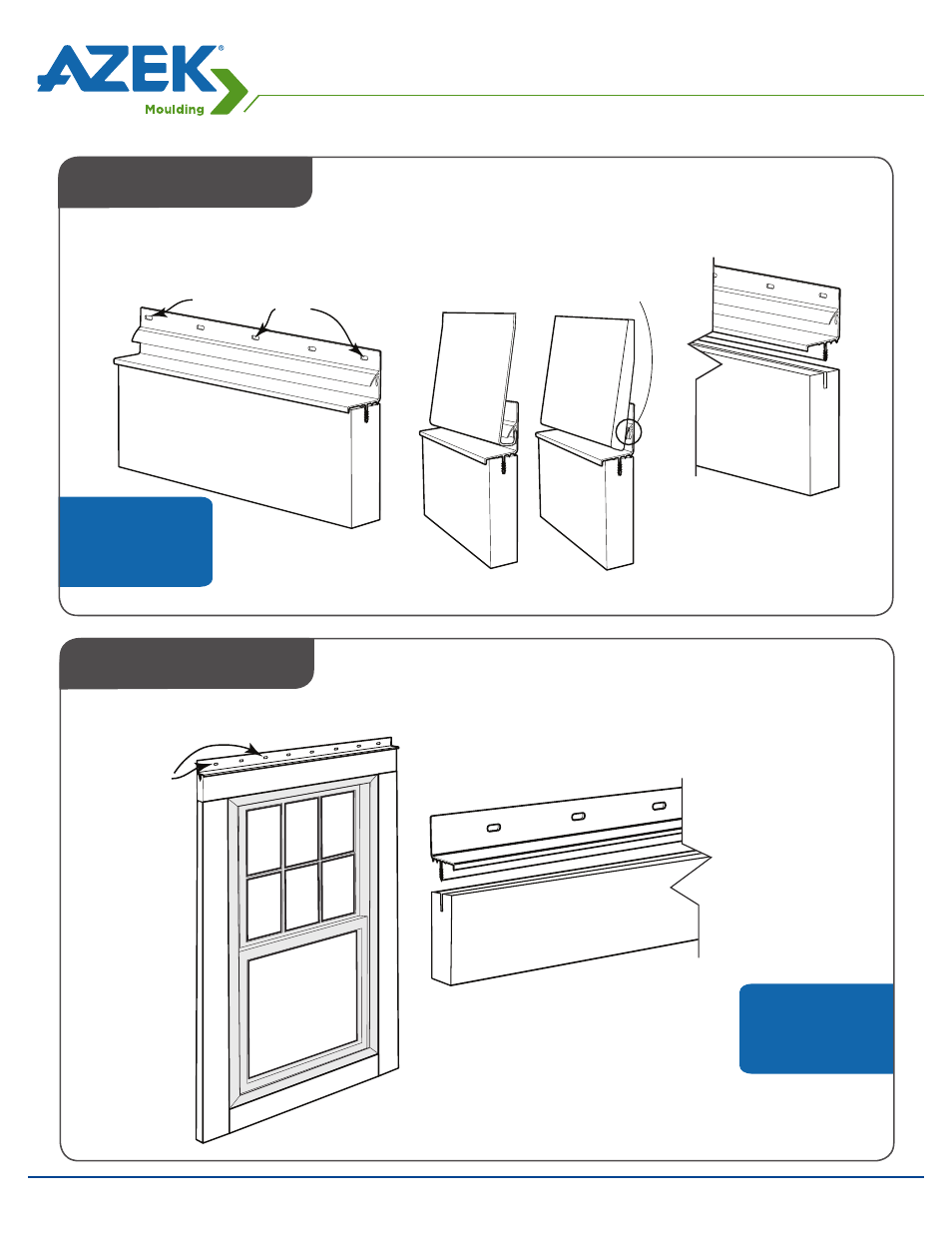 AZEK®
Moulding