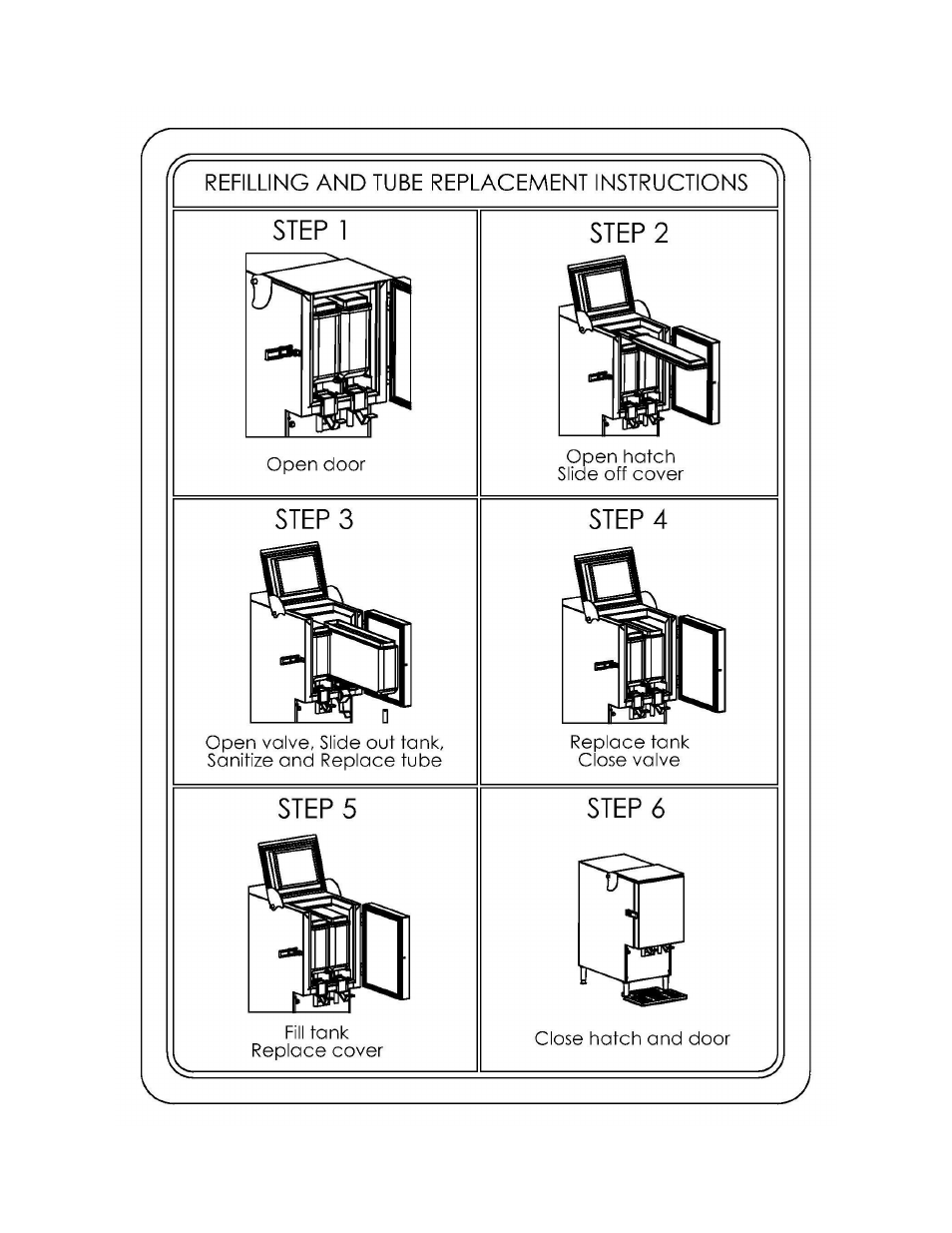 REFILLING AND TUBE REPLACEMENT INSTRUCTIONS

STEP 1

Open door

STEP 2

Open hatch
Slide off cover

STEP 3

Open valve, Slide out tank,
Sanitize and Replace tube

STEP 4

Replace tank
Close valve

STEP 5

Fill tank
Replace cover

STEP 6

Close hatch and door