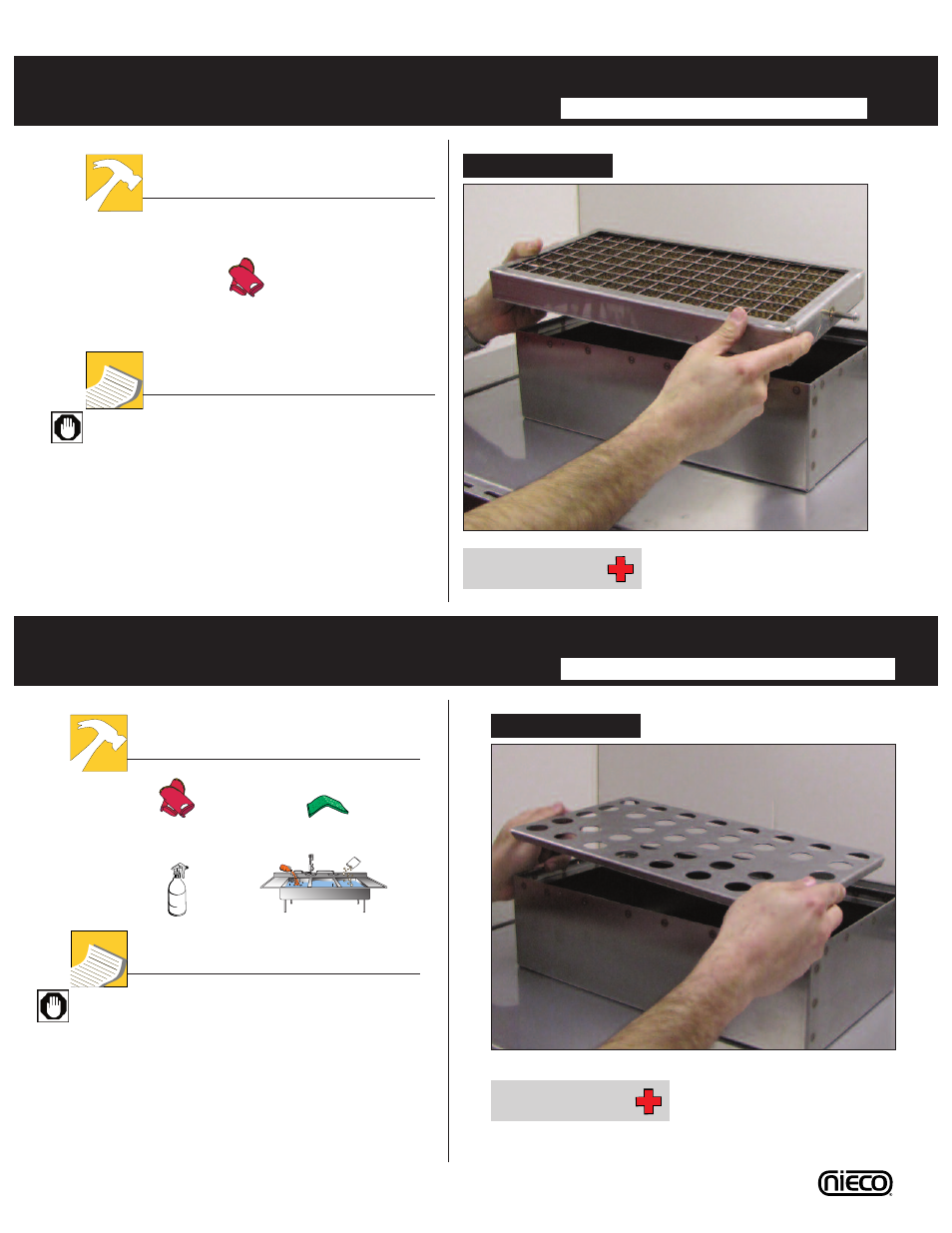 nieco