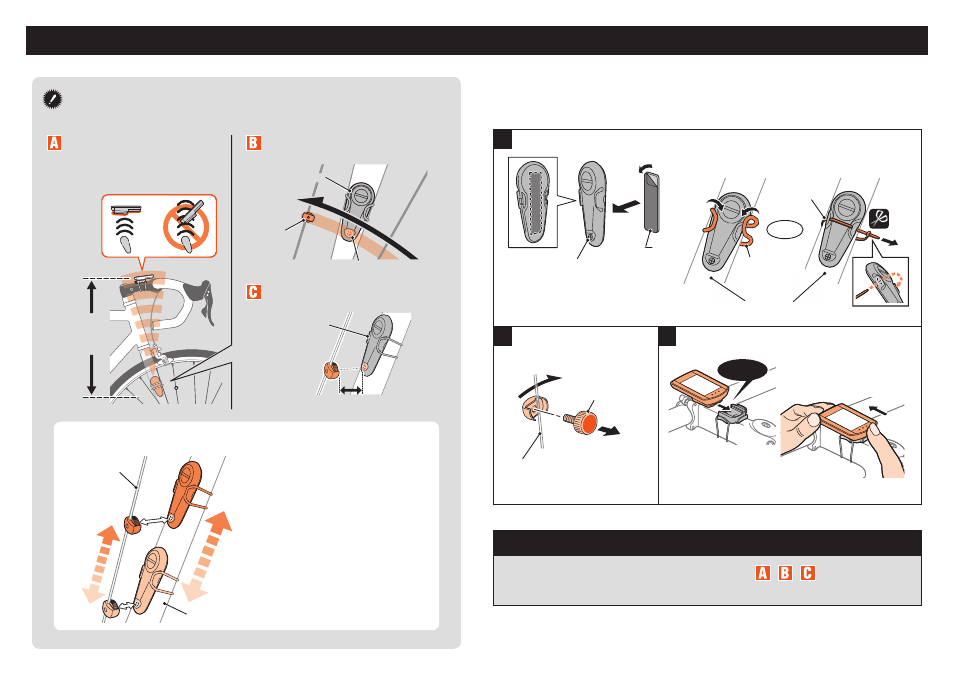 A

B

C

A B C