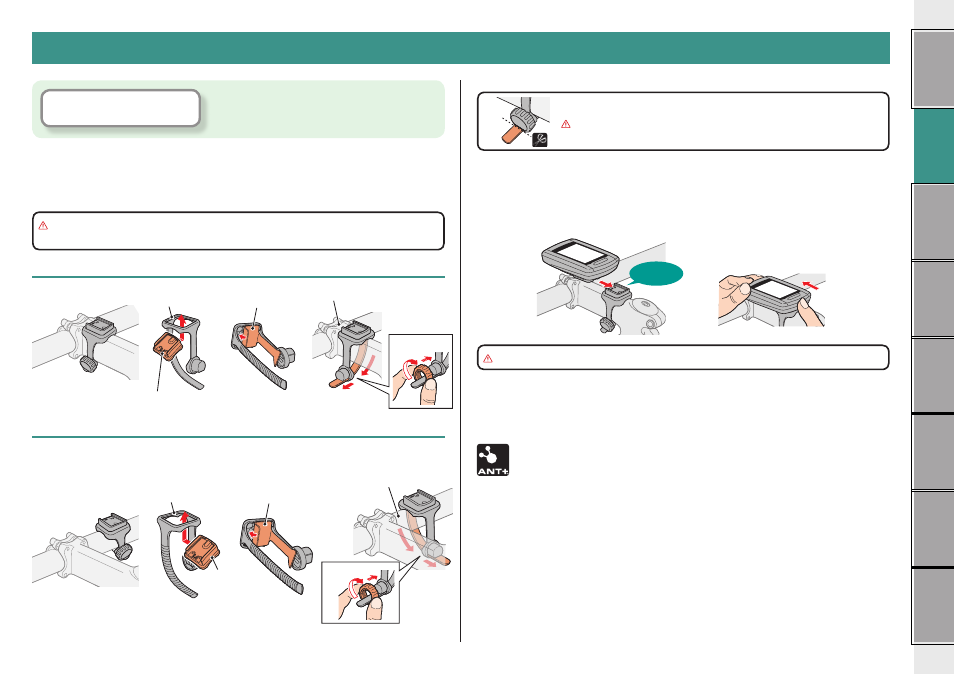 ANT+