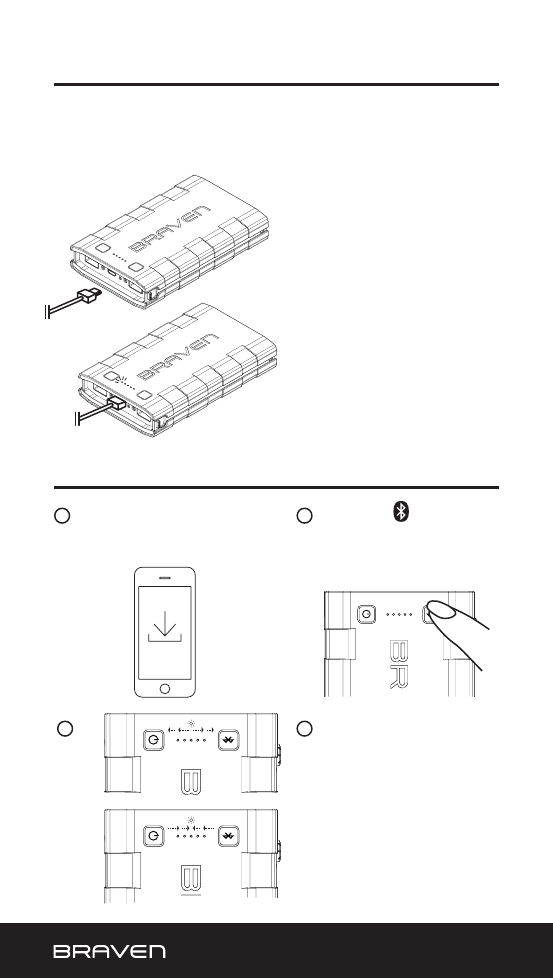 BRAVEN

BRAVEN

BR

BRAVEN