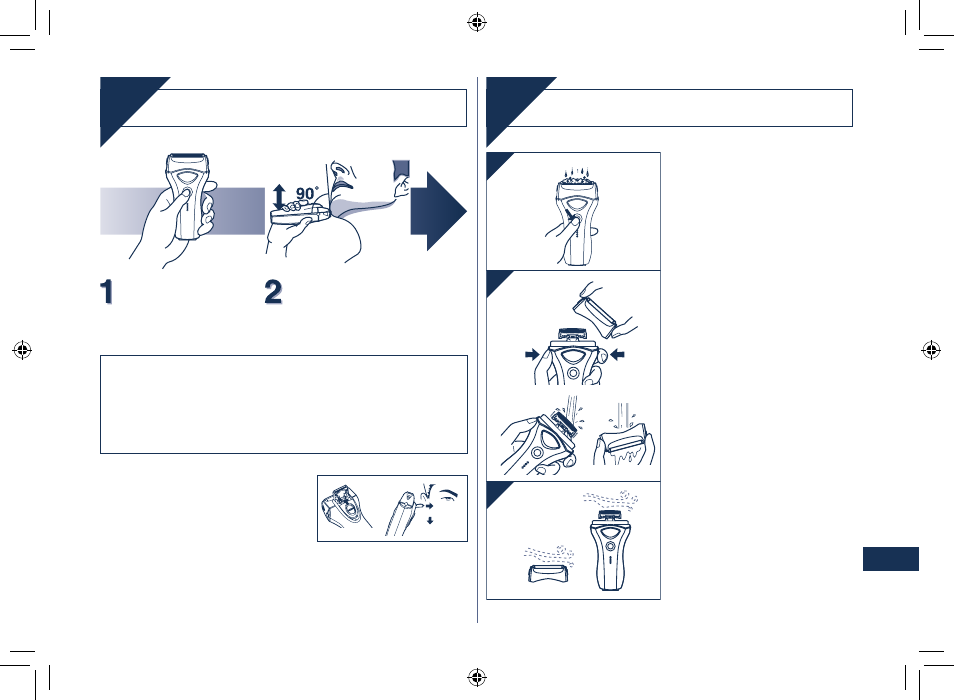 90°

1

2