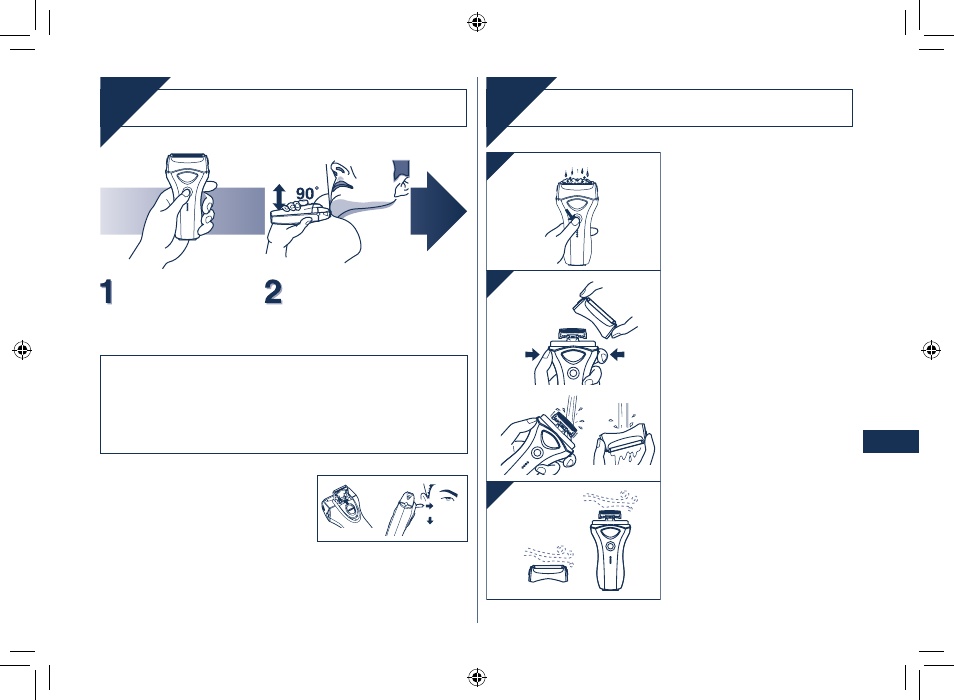 90°

1

2