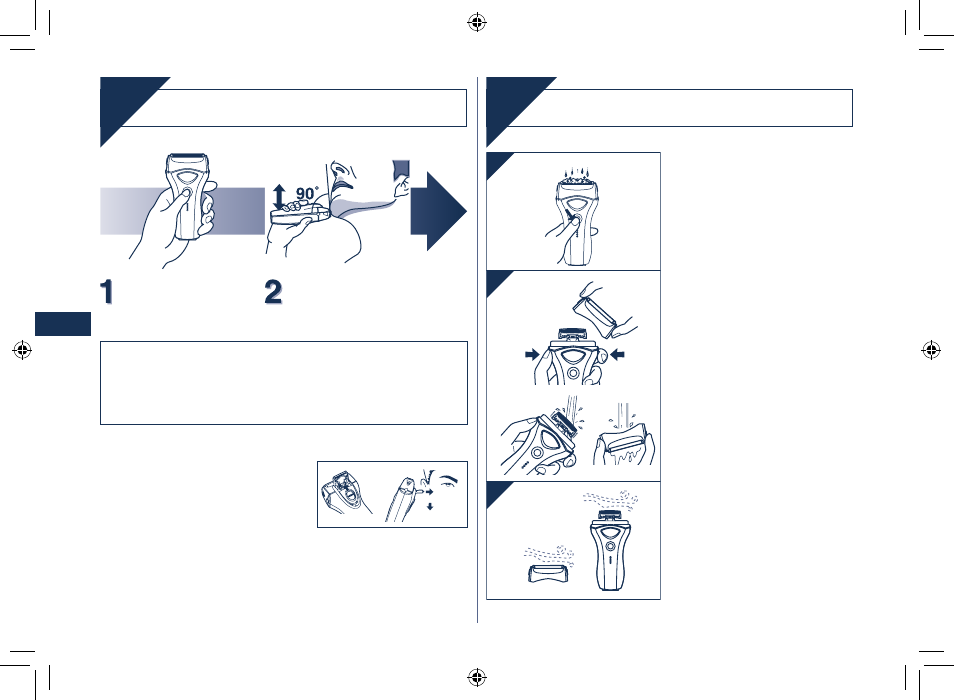 90°

1

2