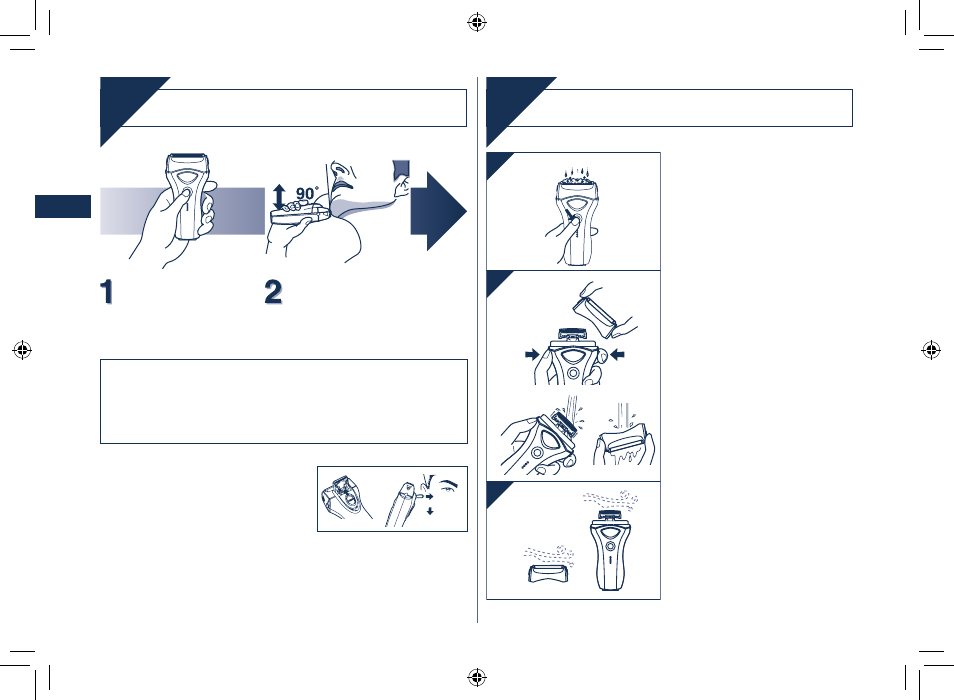 90°

1

2