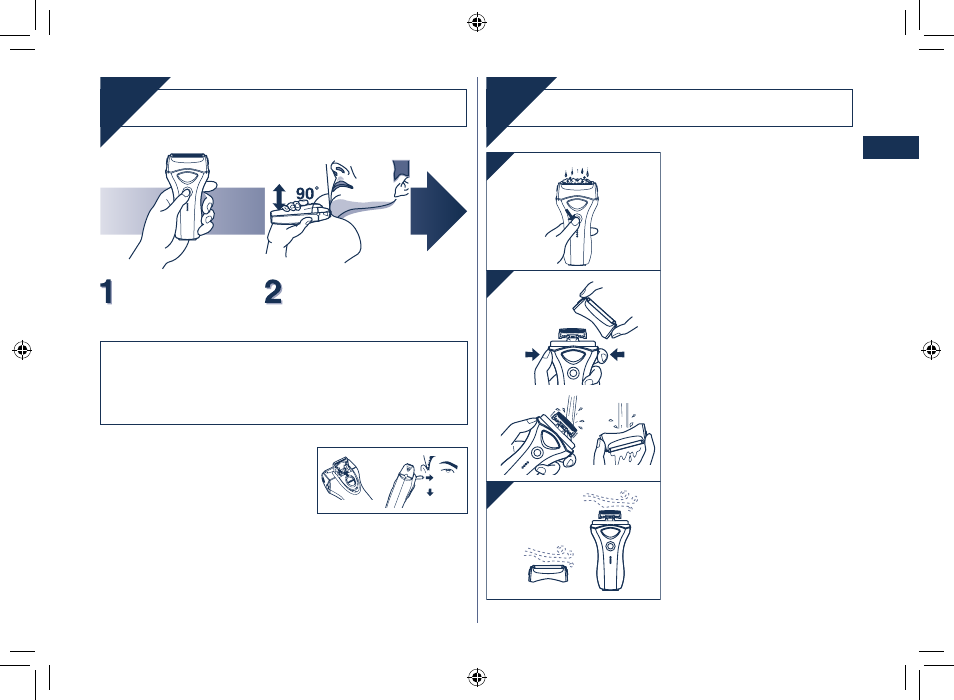 90°

1

2