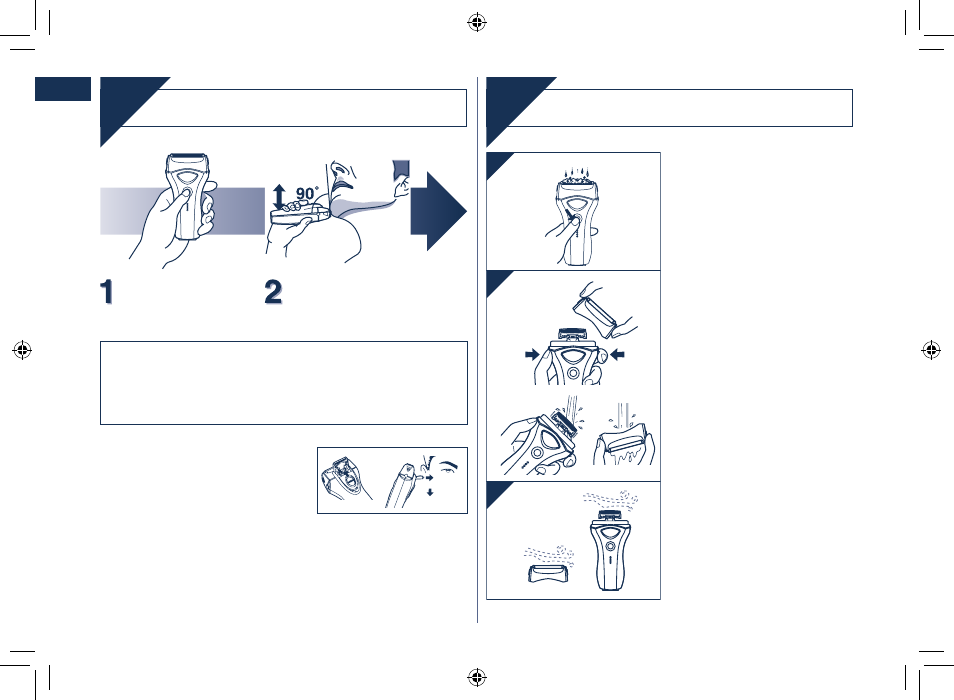 90°

1

2