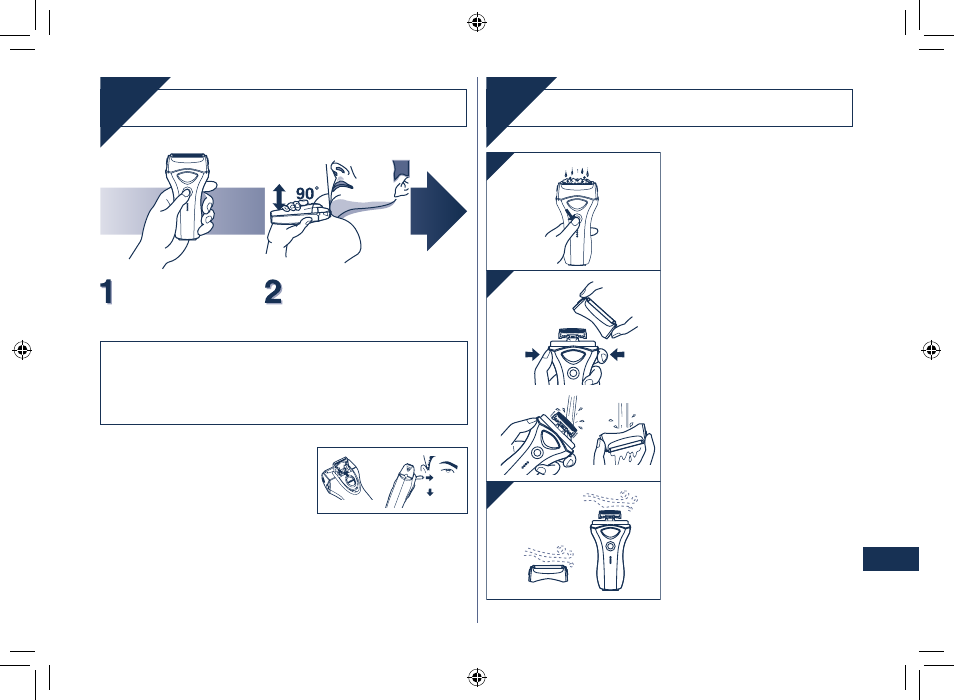 90°

1

2