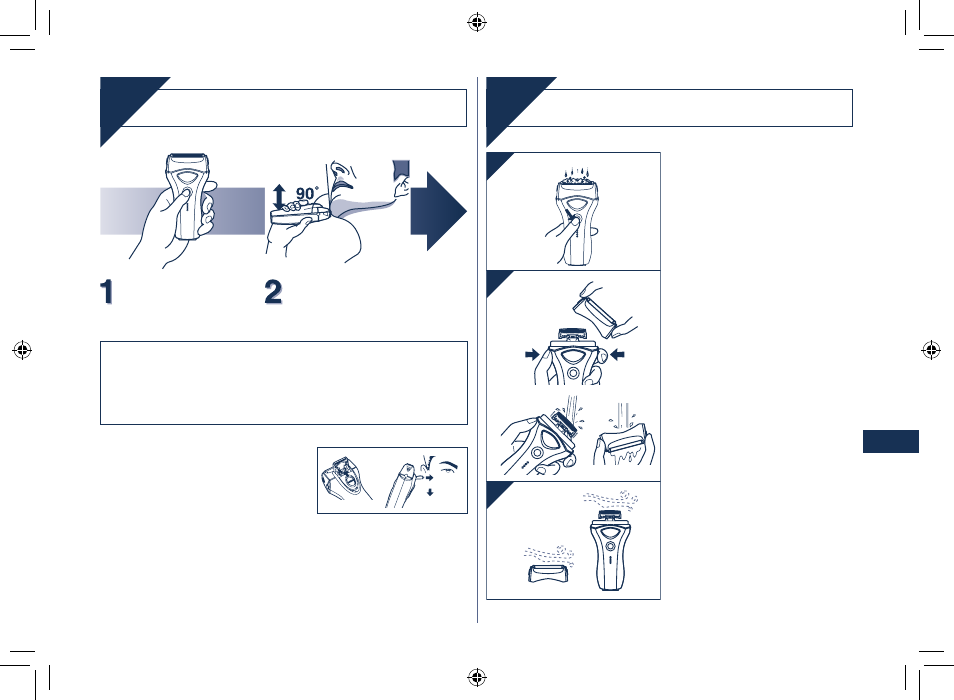 90°

1

2