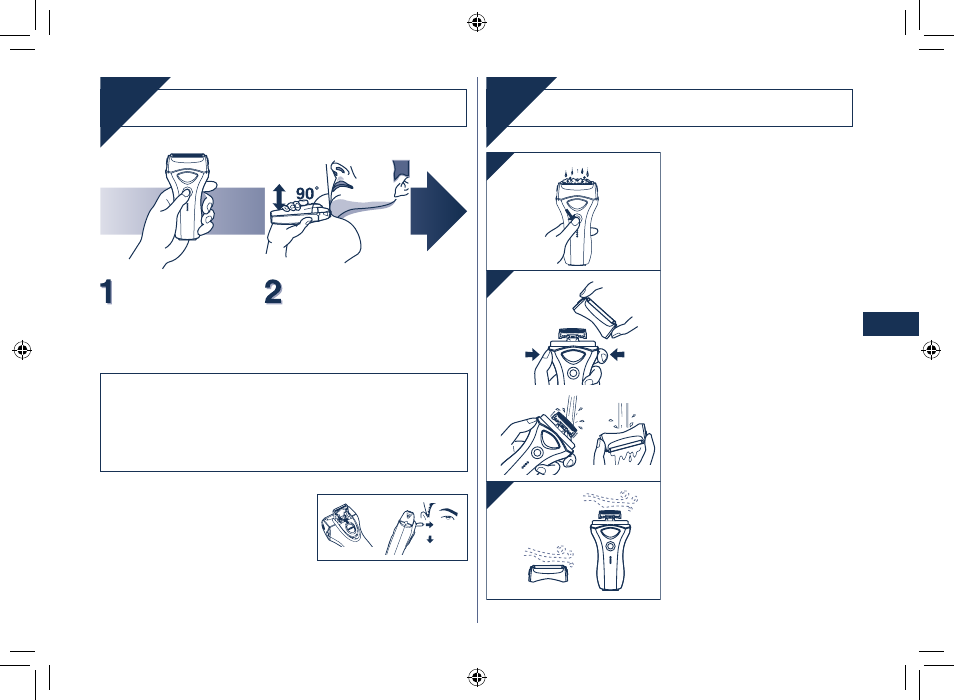 90°

1

2