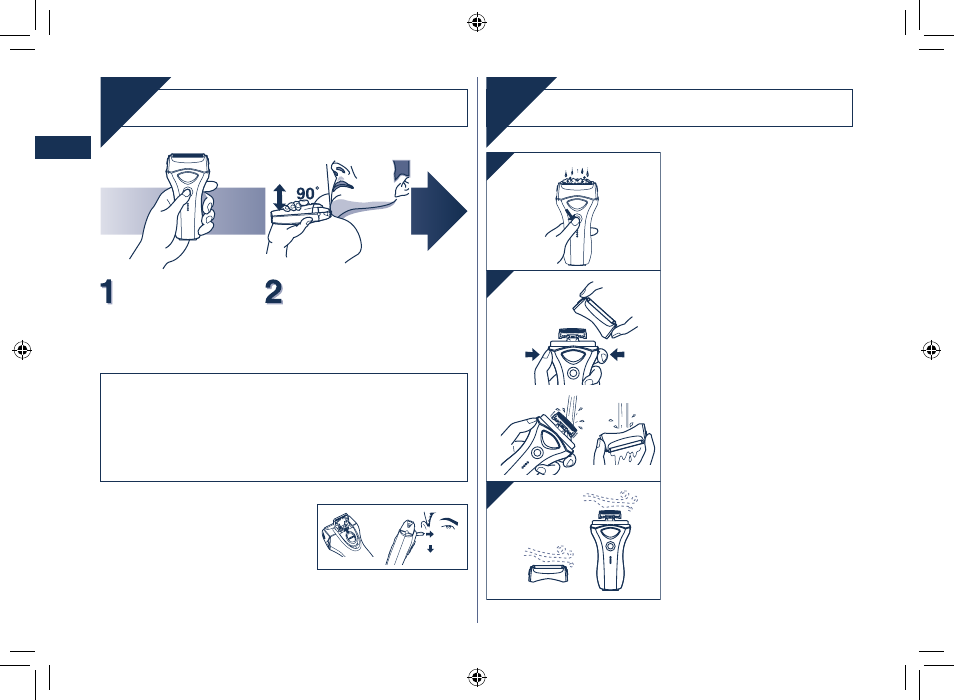 90°

1

2