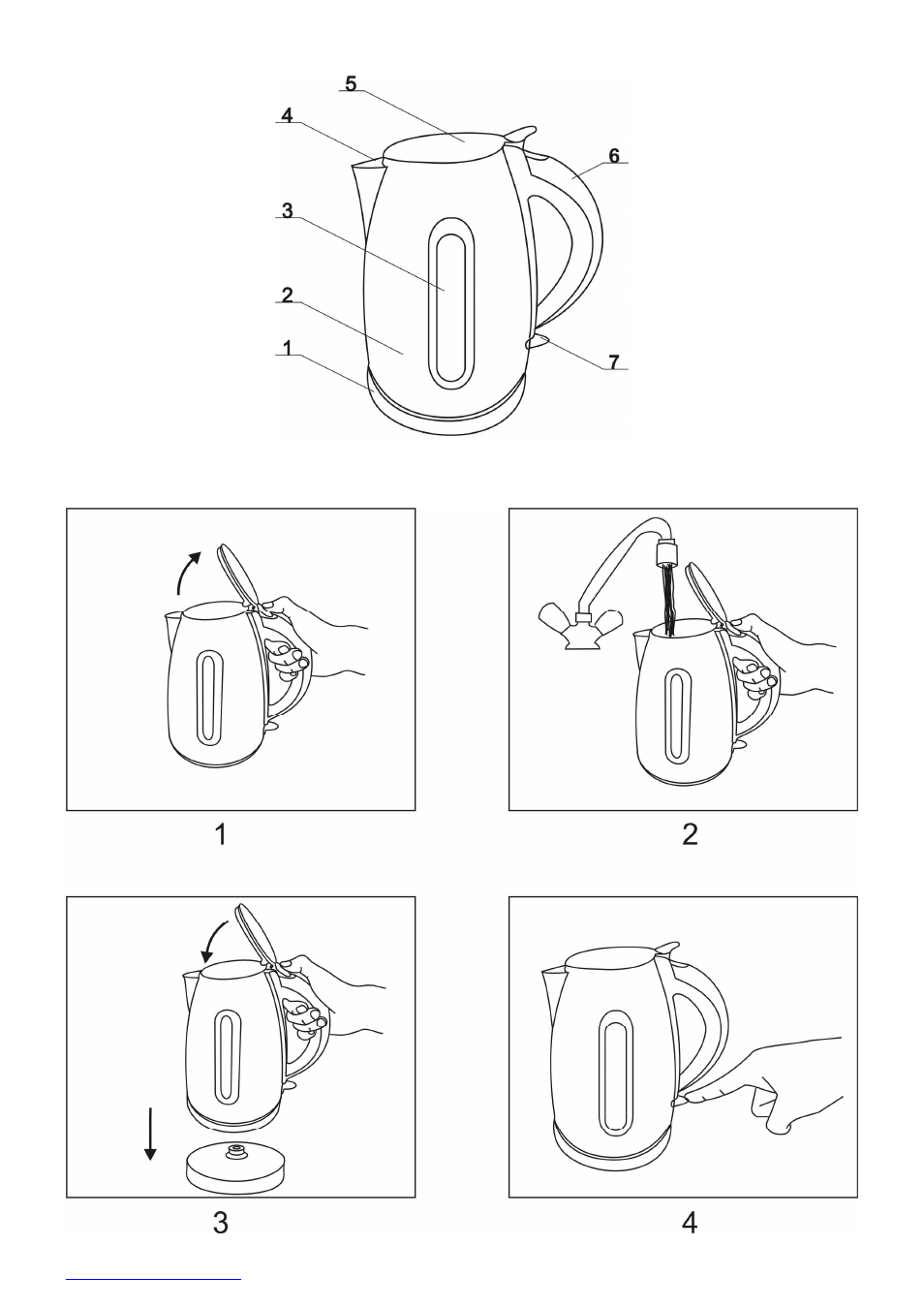 5
4
6
3
2
1
7

1

2

3

4