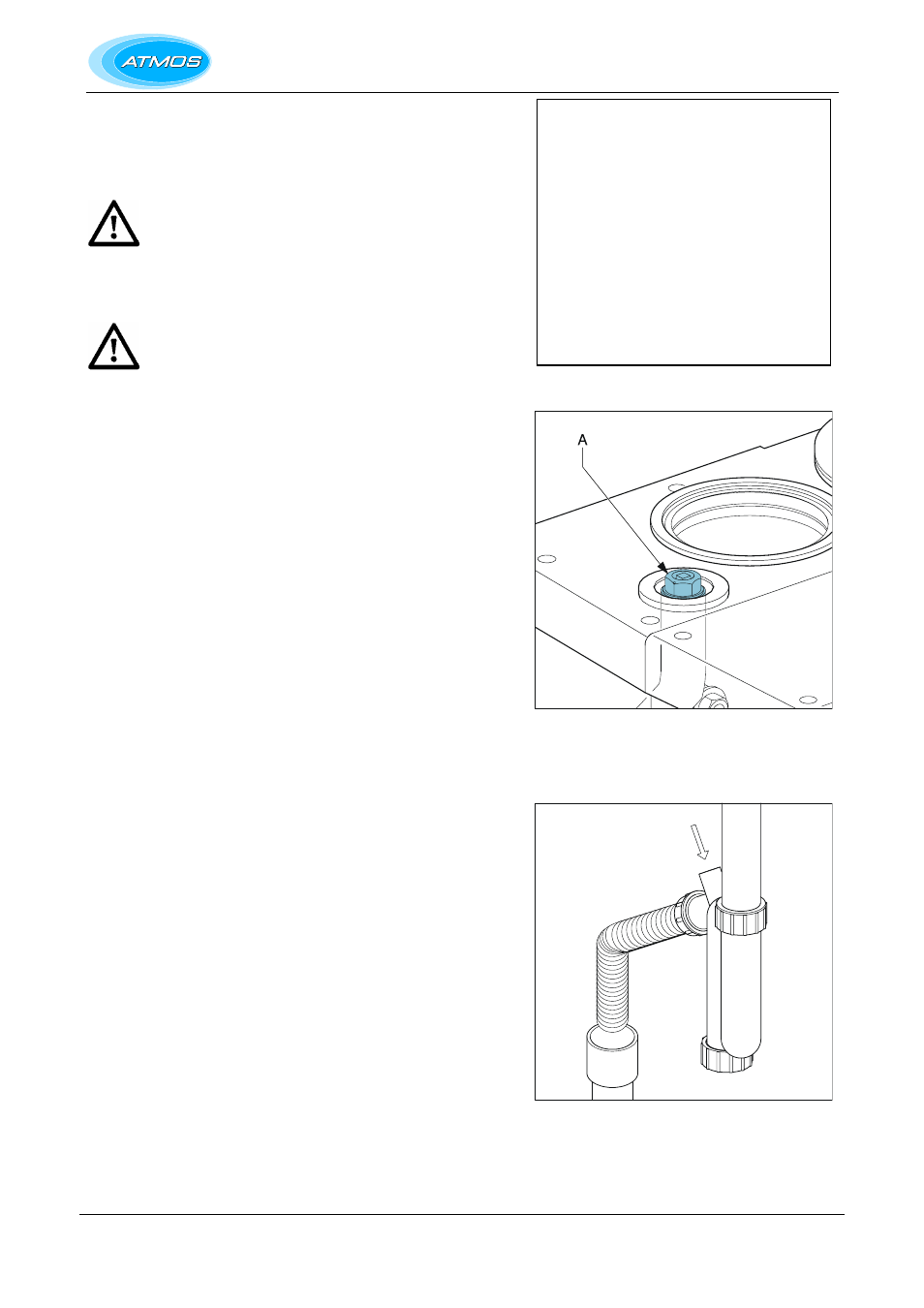 ATMOS

A