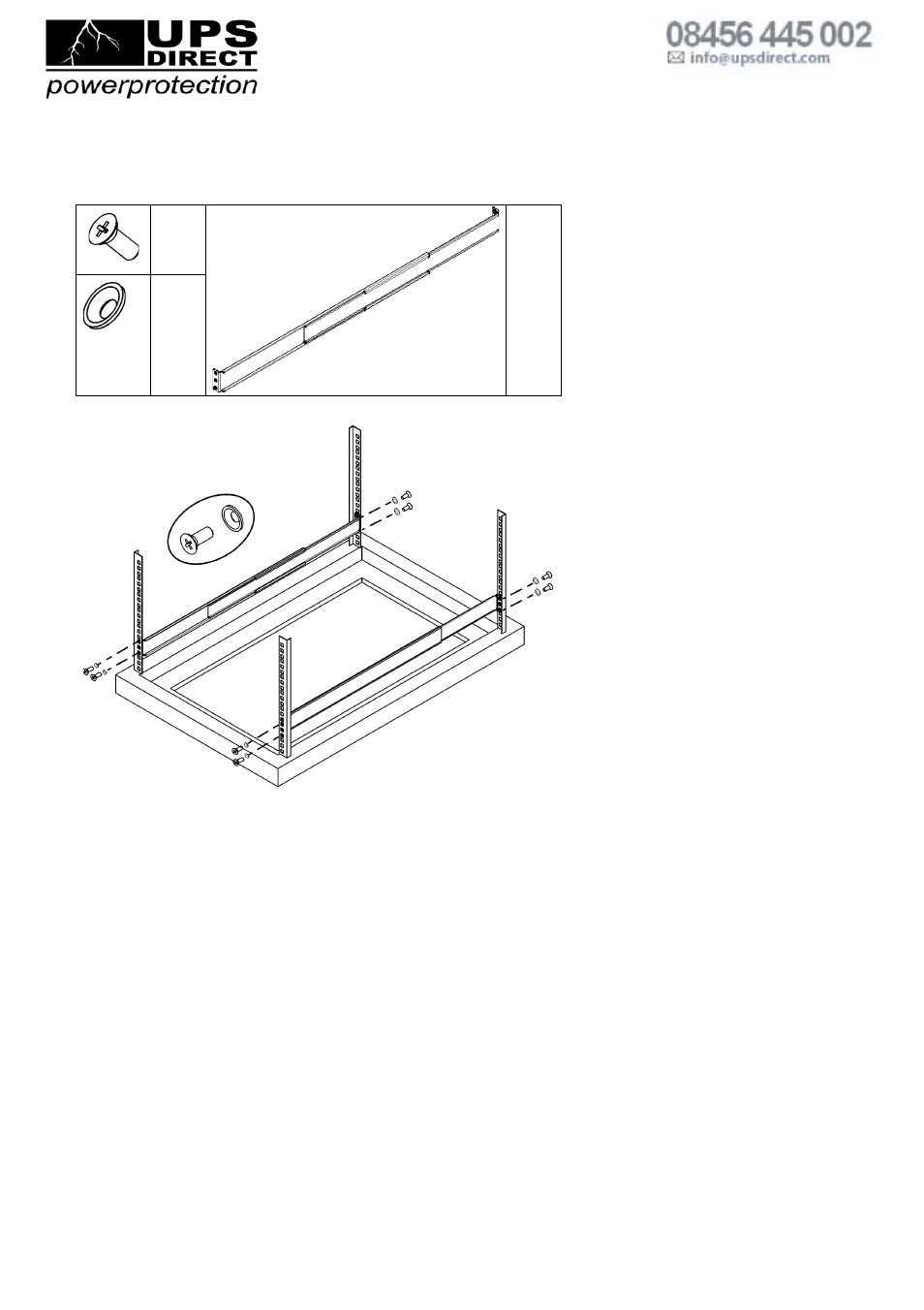 UPS DIRECT
powerprotection

08456 445 002
info@upsdirect.com